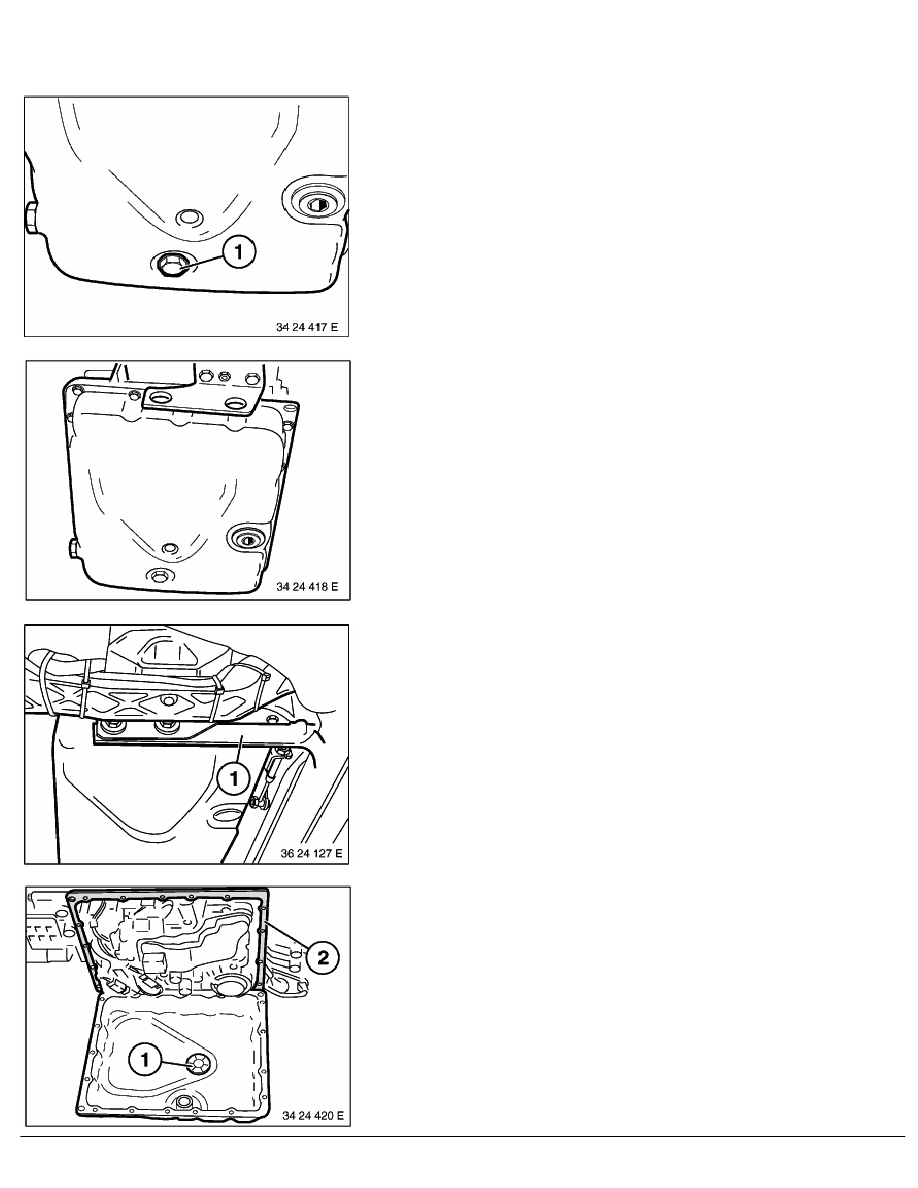 1

34 24 417 E

34 24 418 E

1

36 24 127 E

2

1

34 24 420 E