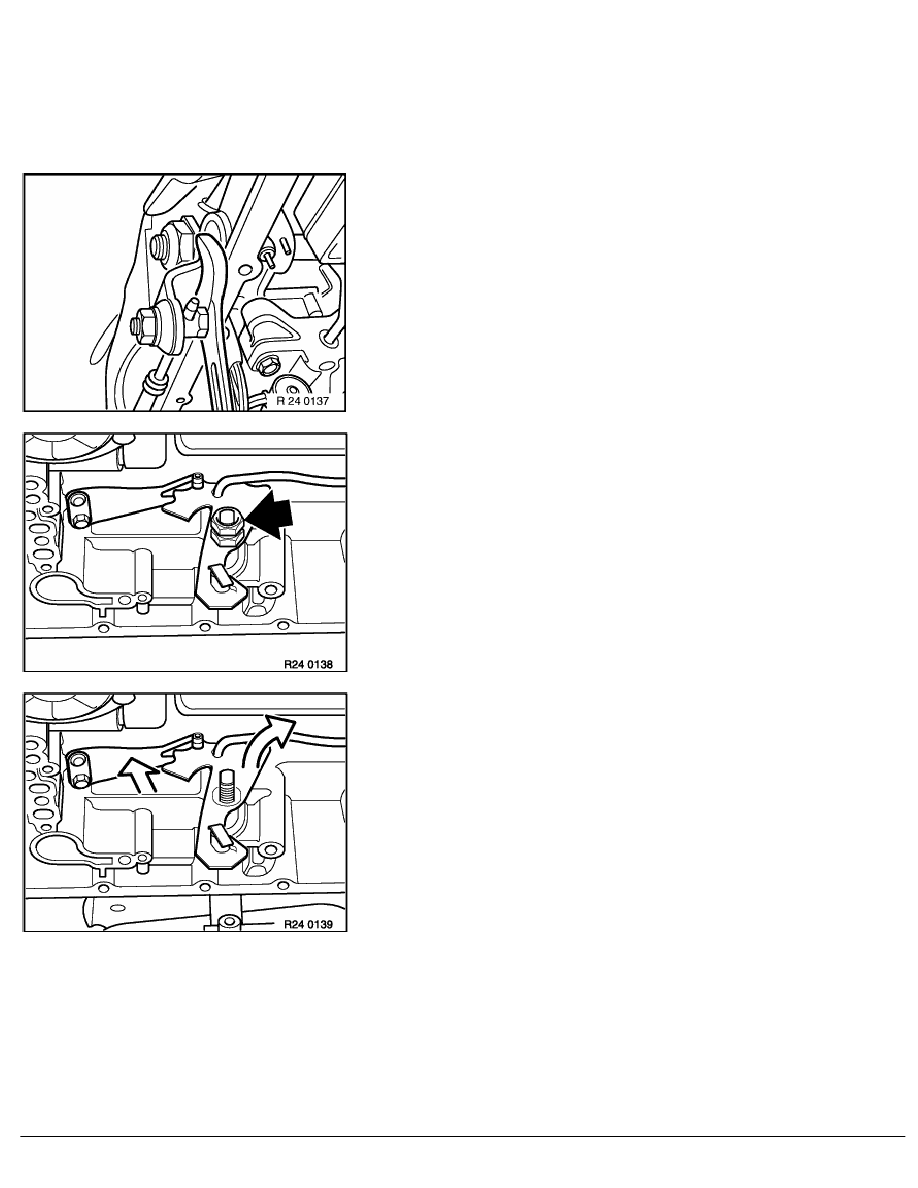 R 24 0137

R24 0138

R24 0139