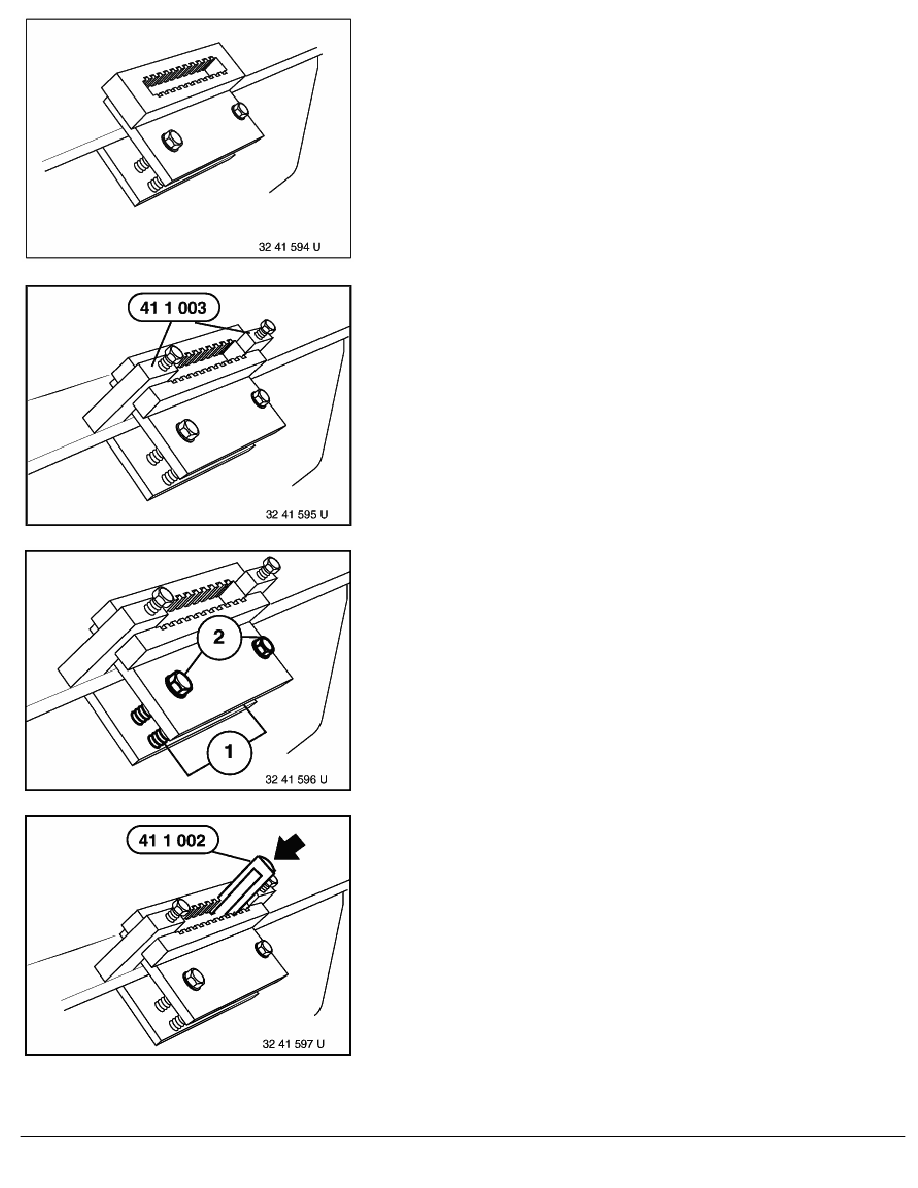 32 41 594 U

41 1 003

32 41 595 U

2

1

32 41 596 U

41 1 002

32 41 597 U