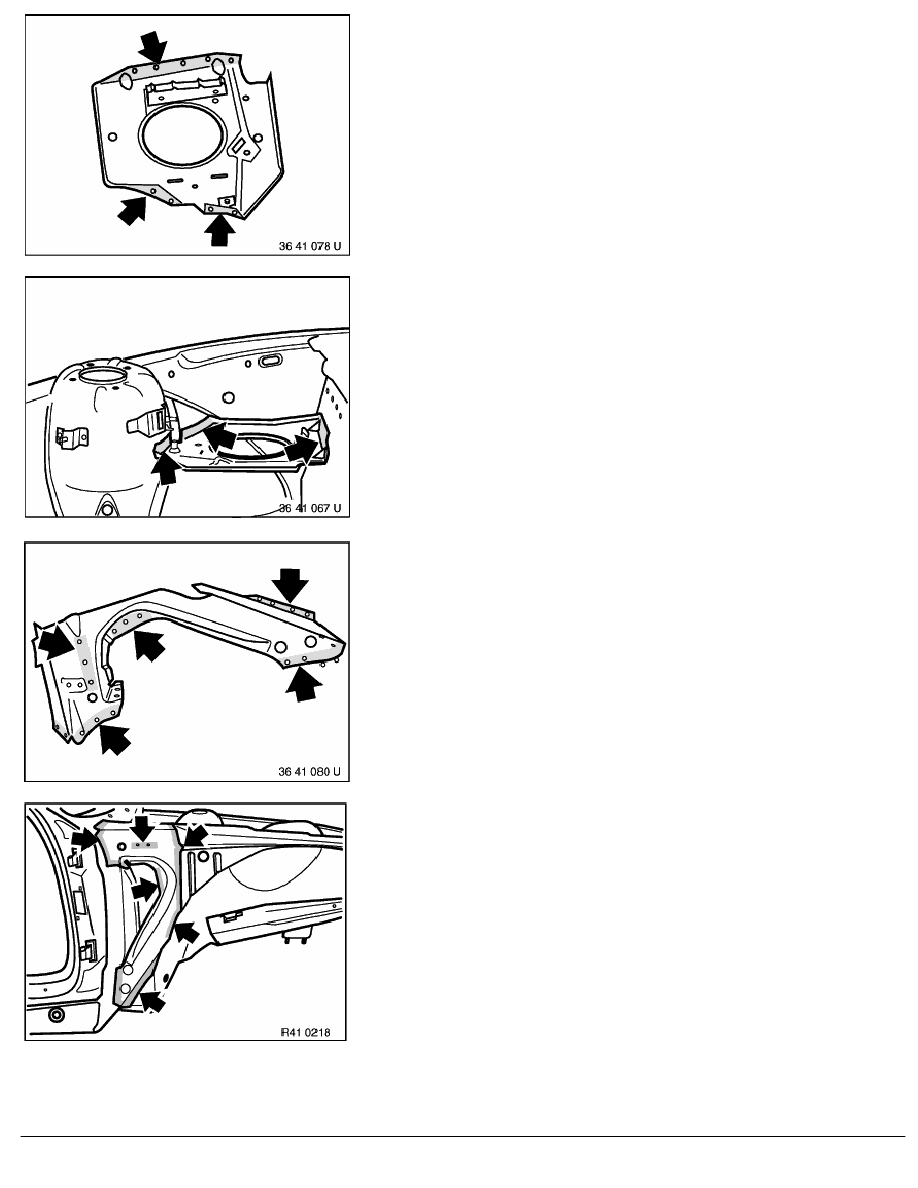 36 41 078 U

36 41 067 U

36 41 080 U

R41 0218