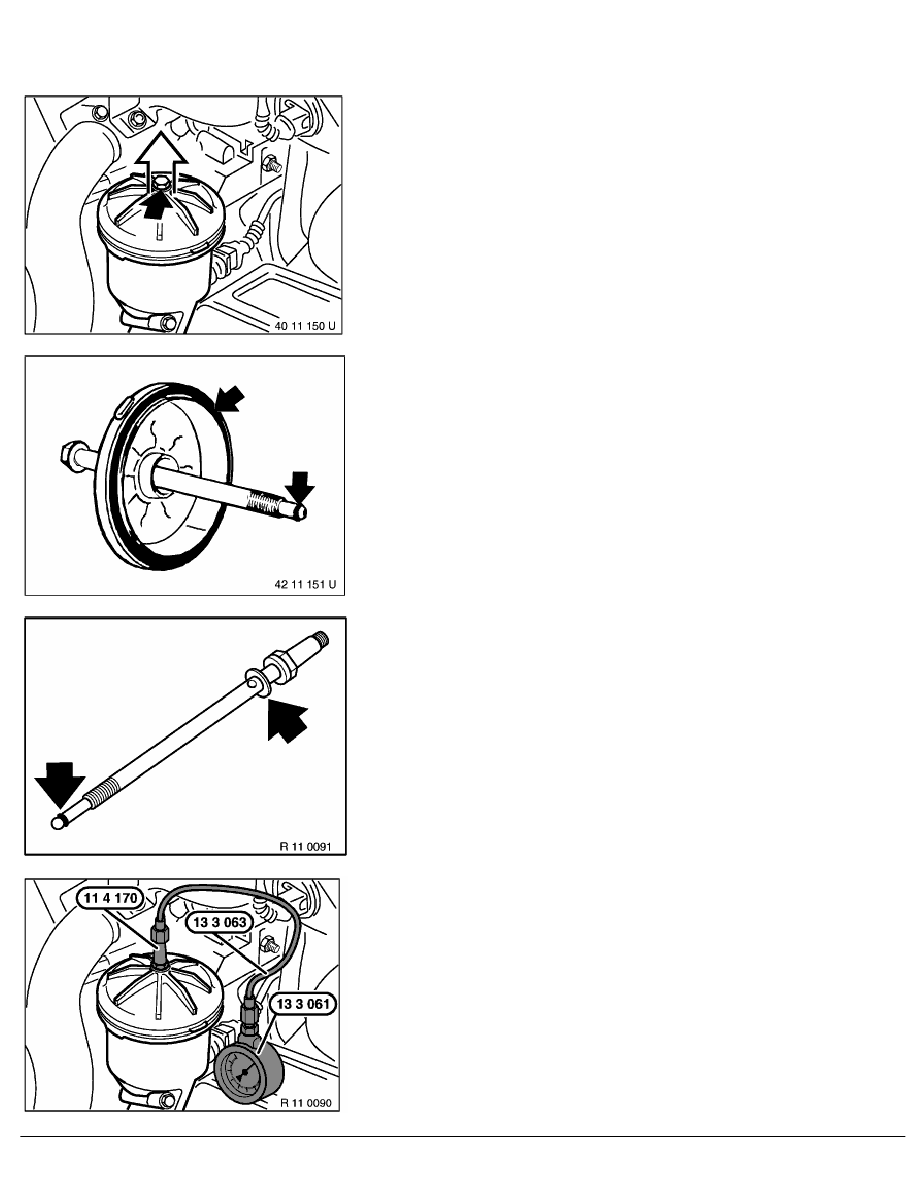 40 11 150 U

42 11 151 U

R 11 0091

11 4 170

13 3 063

13 3 061

R 11 0090