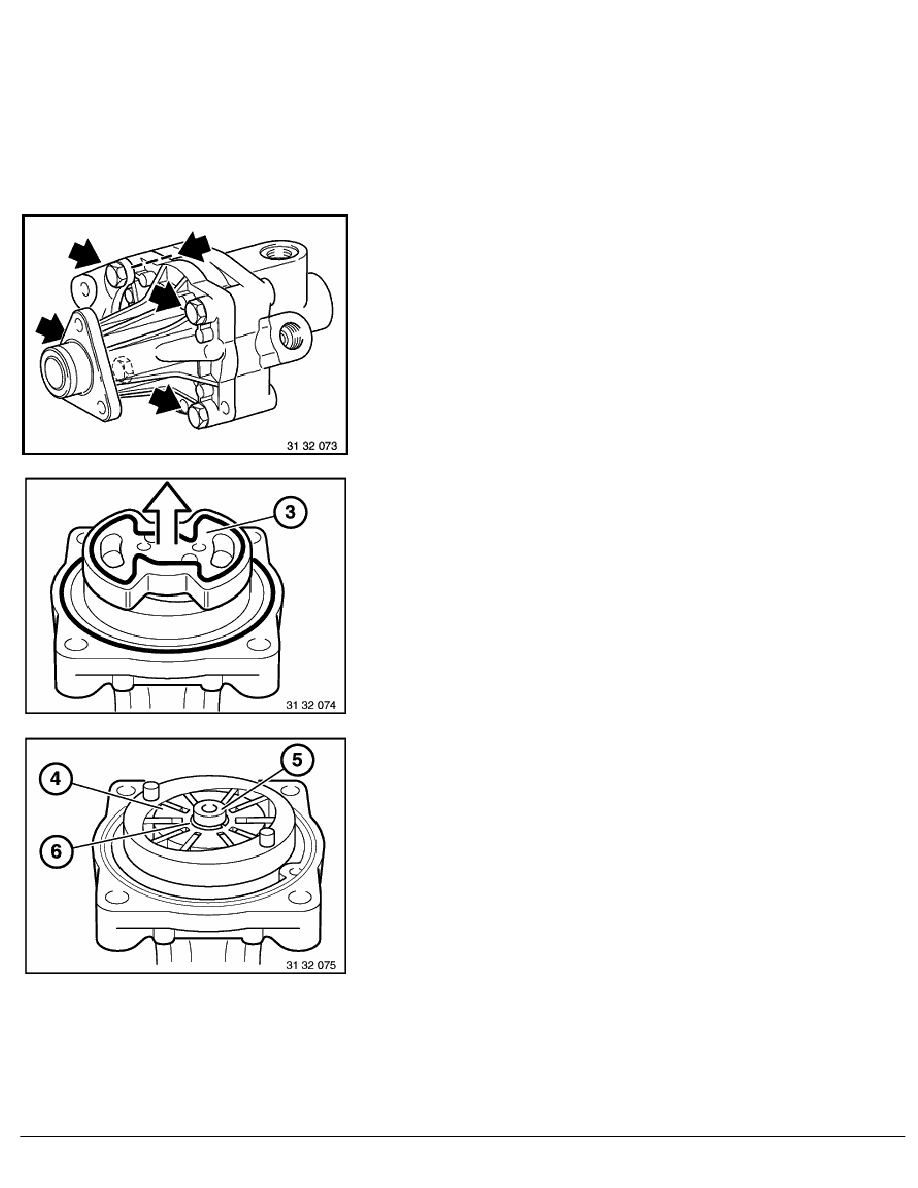 31 32 073

3

31 32 074

4

5

6

31 32 075