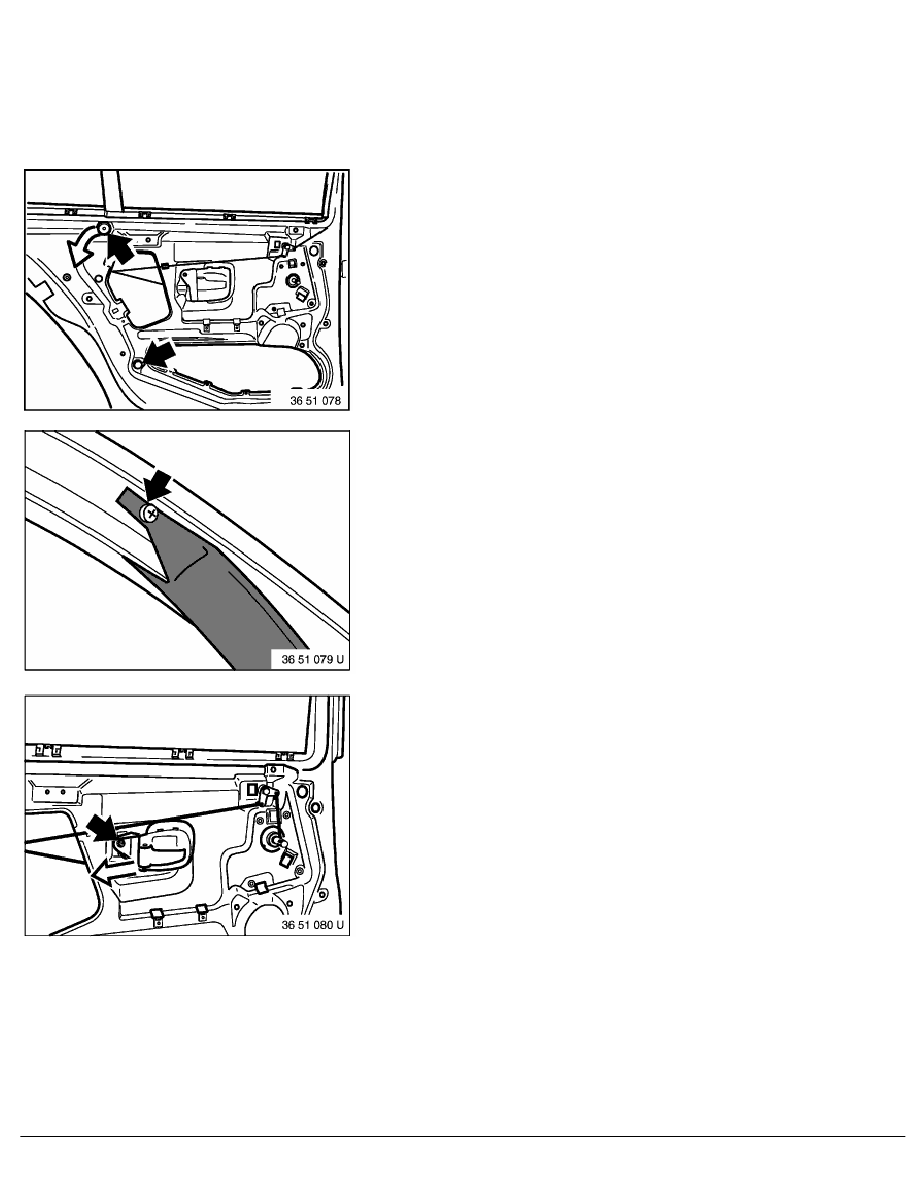 36 51 078

36 51 079 U

36 51 080 U