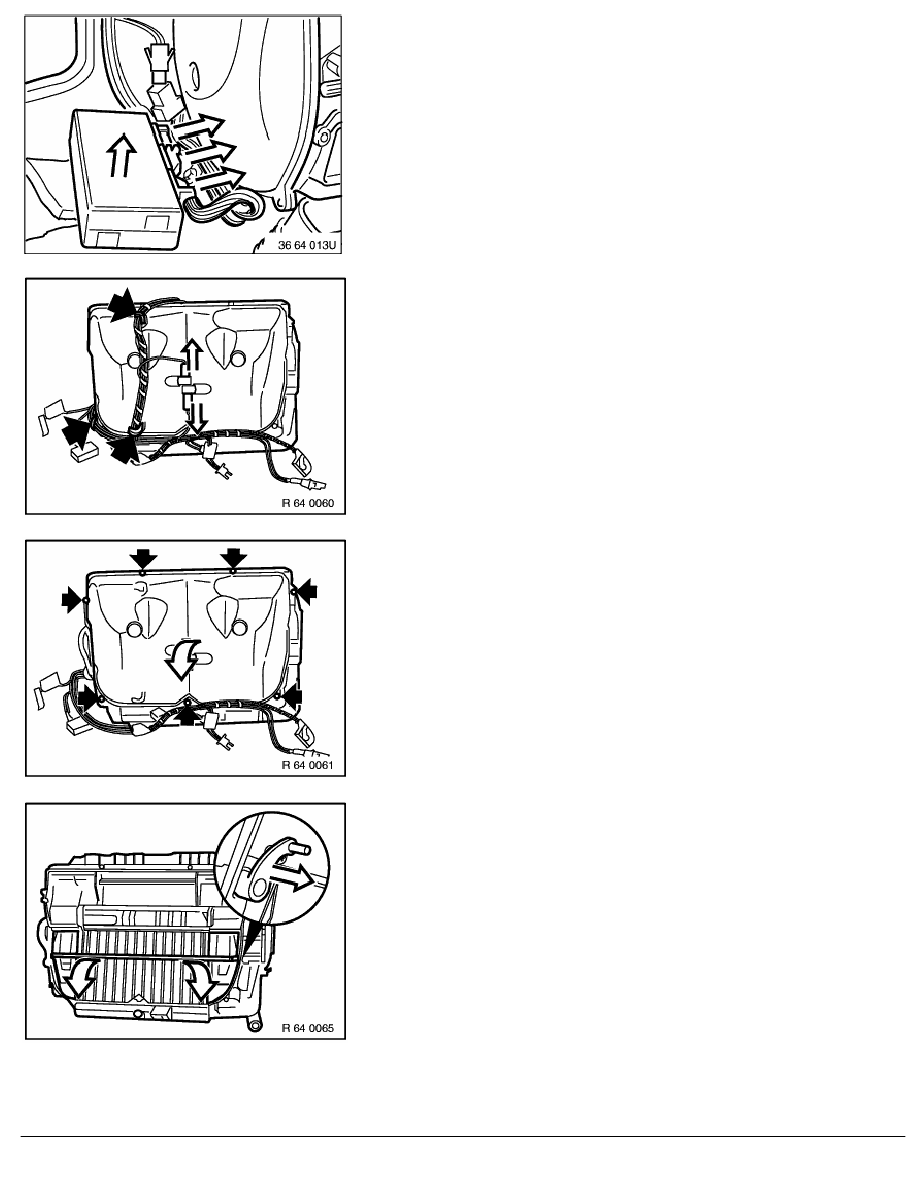 36 64 013U

IR 64 0060

IR 64 0061

IR 64 0065