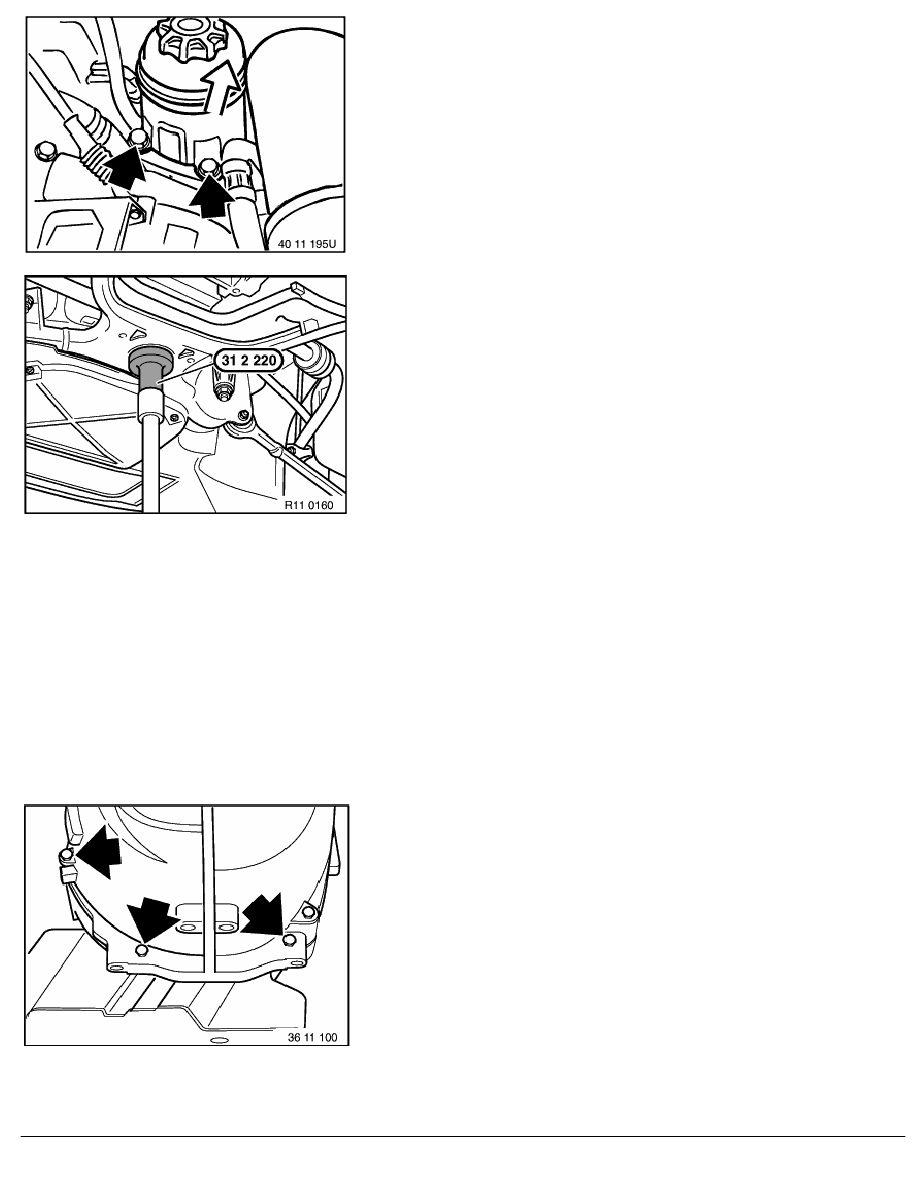 40 11 195U

31 2 220

R11 0160

36 11 100