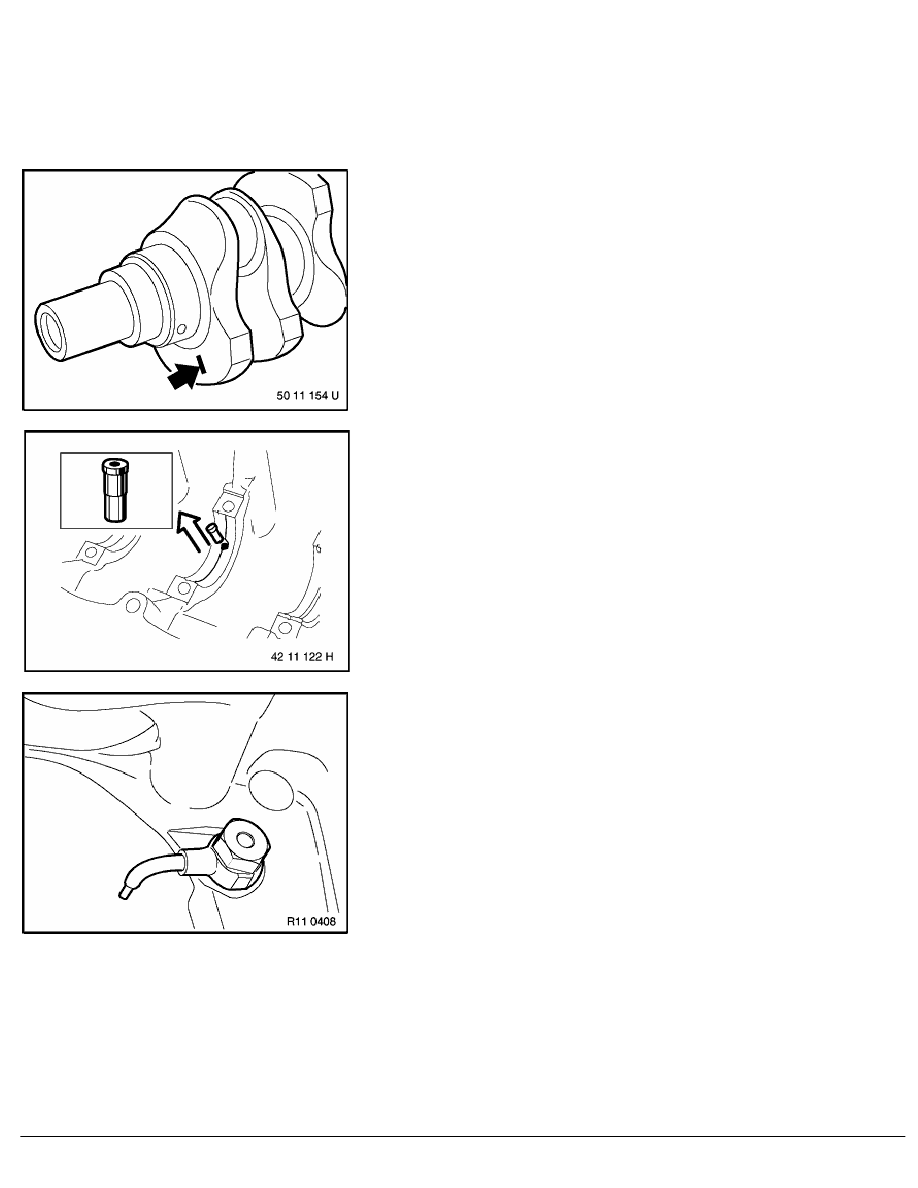 50 11 154 U

42 11 122 H

R11 0408