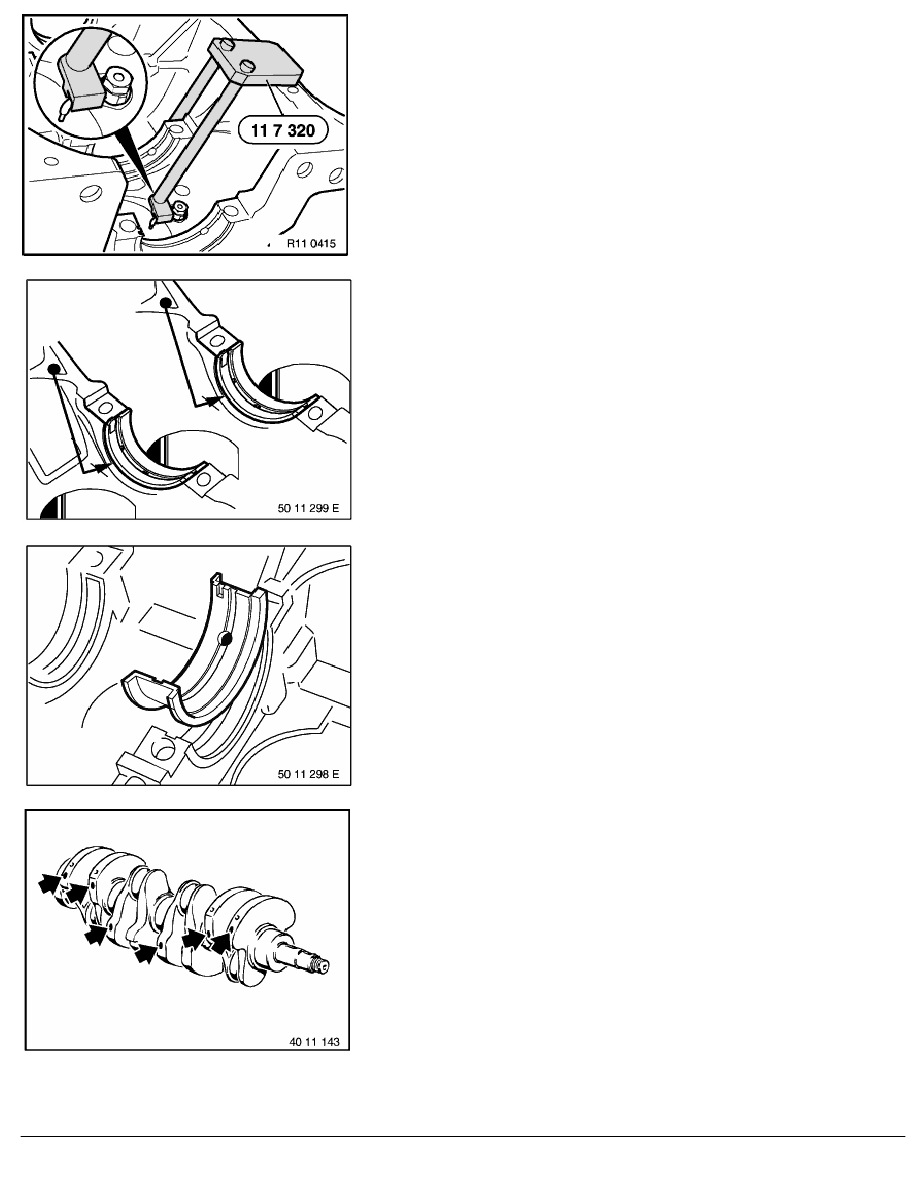 11 7 320

R11 0415

50 11 299 E

50 11 298 E

40 11 143