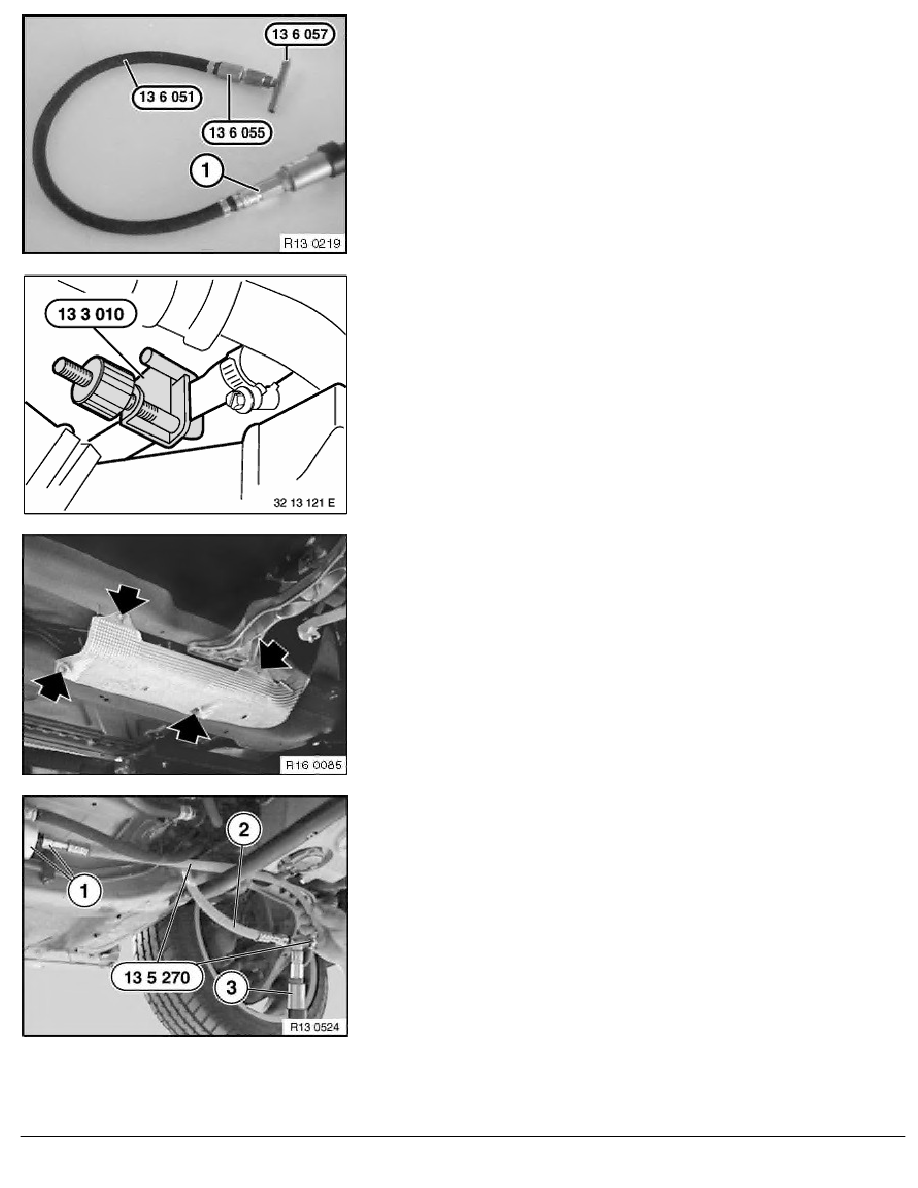 13 6 057
13 6 051
13 6 055
1
R13 0219

13 3 010
32 13 121 E

R16 0085

2
1
13 5 270
3
R13 0524