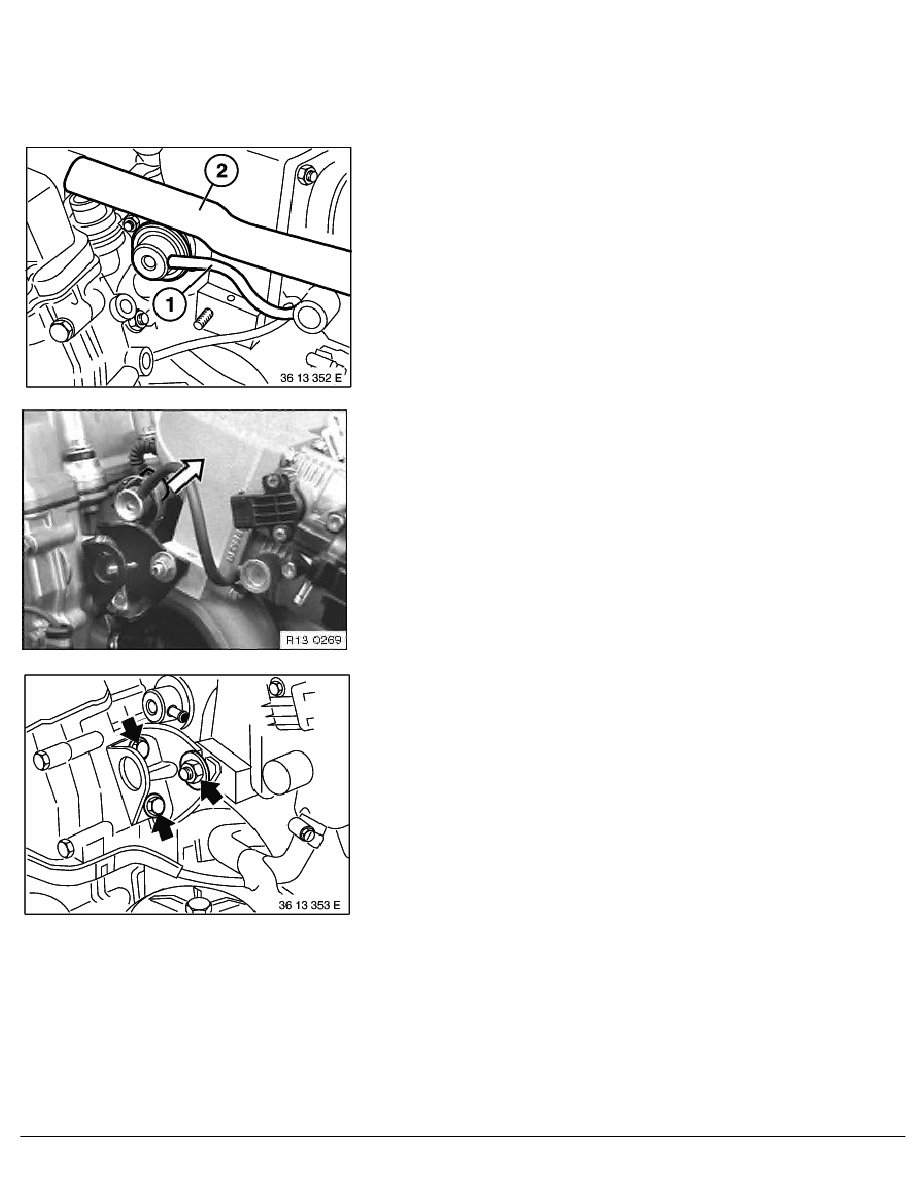 2

1

36 13 352 E

R13 0269

36 13 353 E