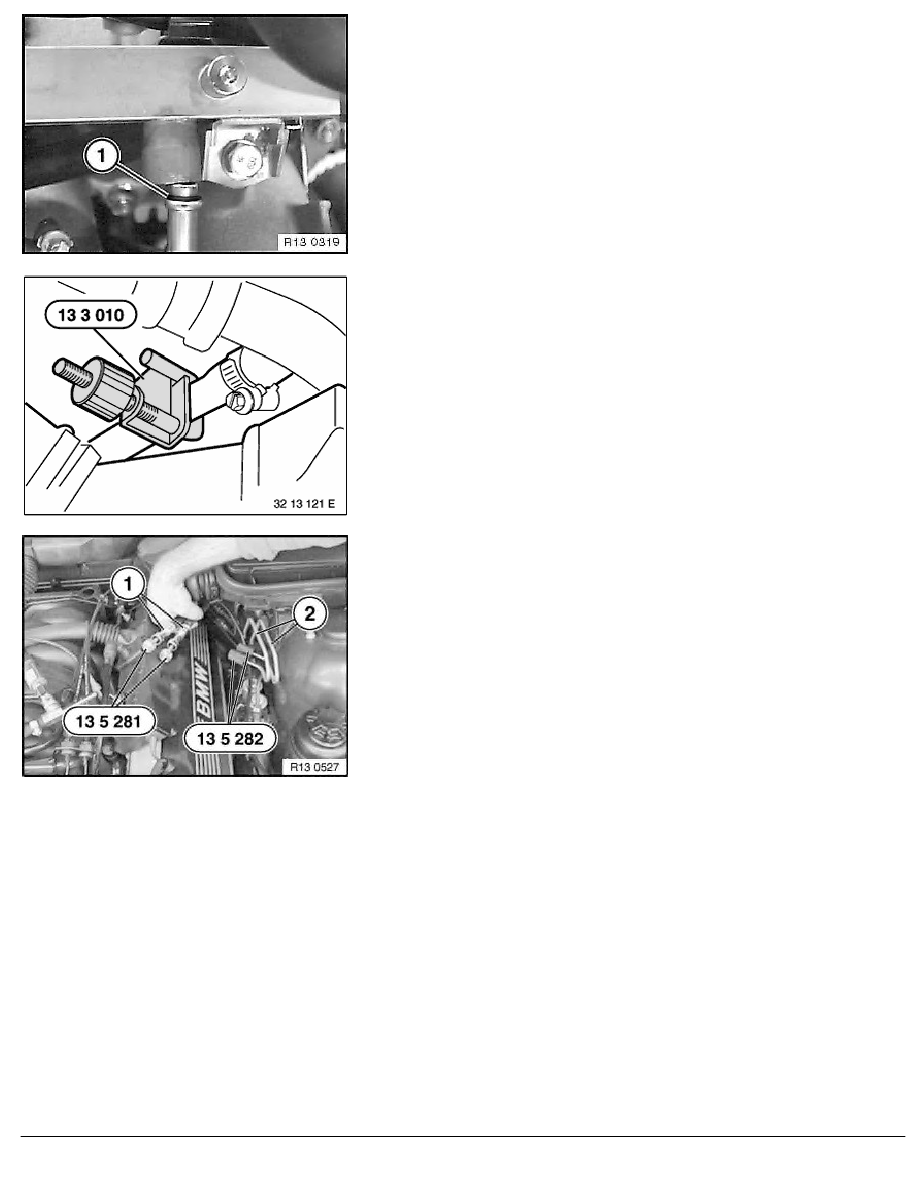 1

R13 0319

13 3 010

32 13 121 E

1

2

BMW

13 5 281

13 5 282

R13 0527