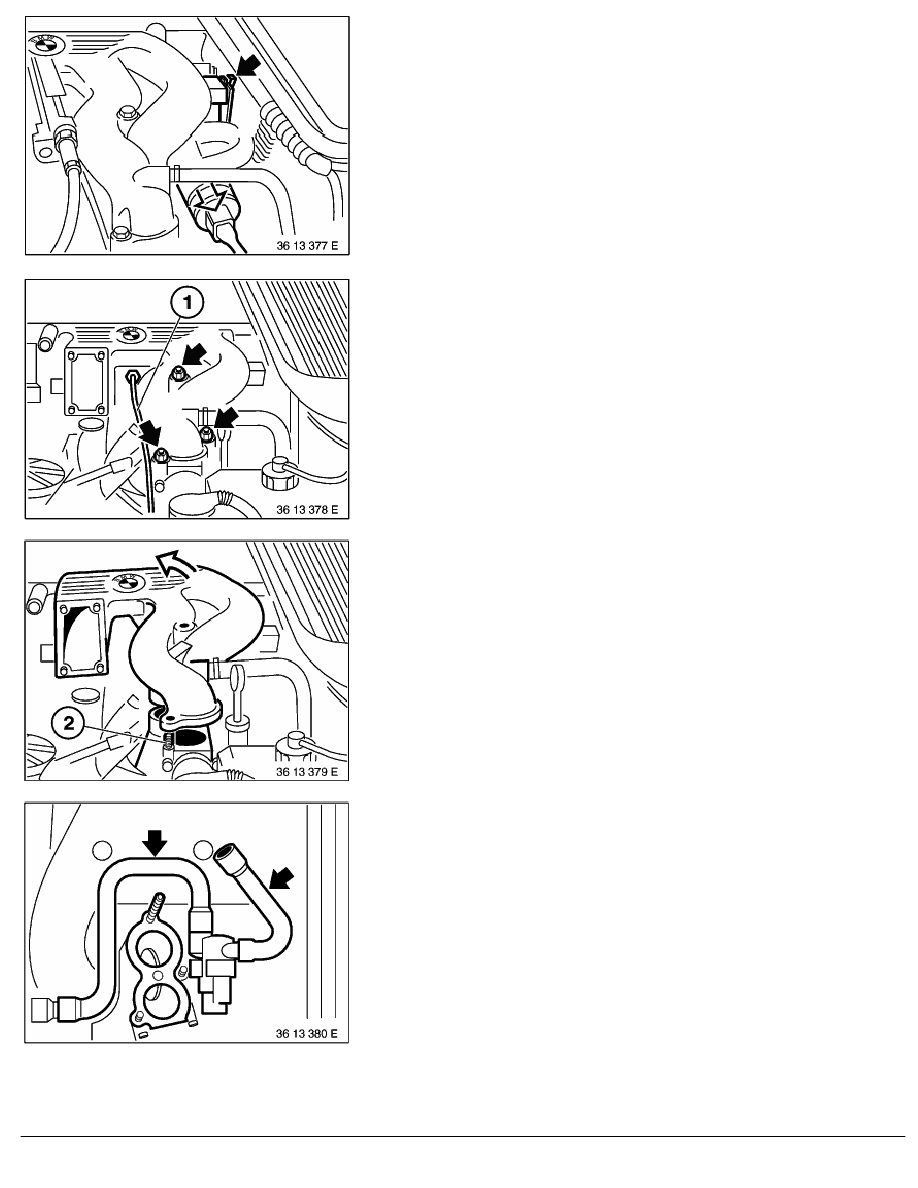 36 13 377 E

1

36 13 378 E

2

36 13 379 E

36 13 380 E