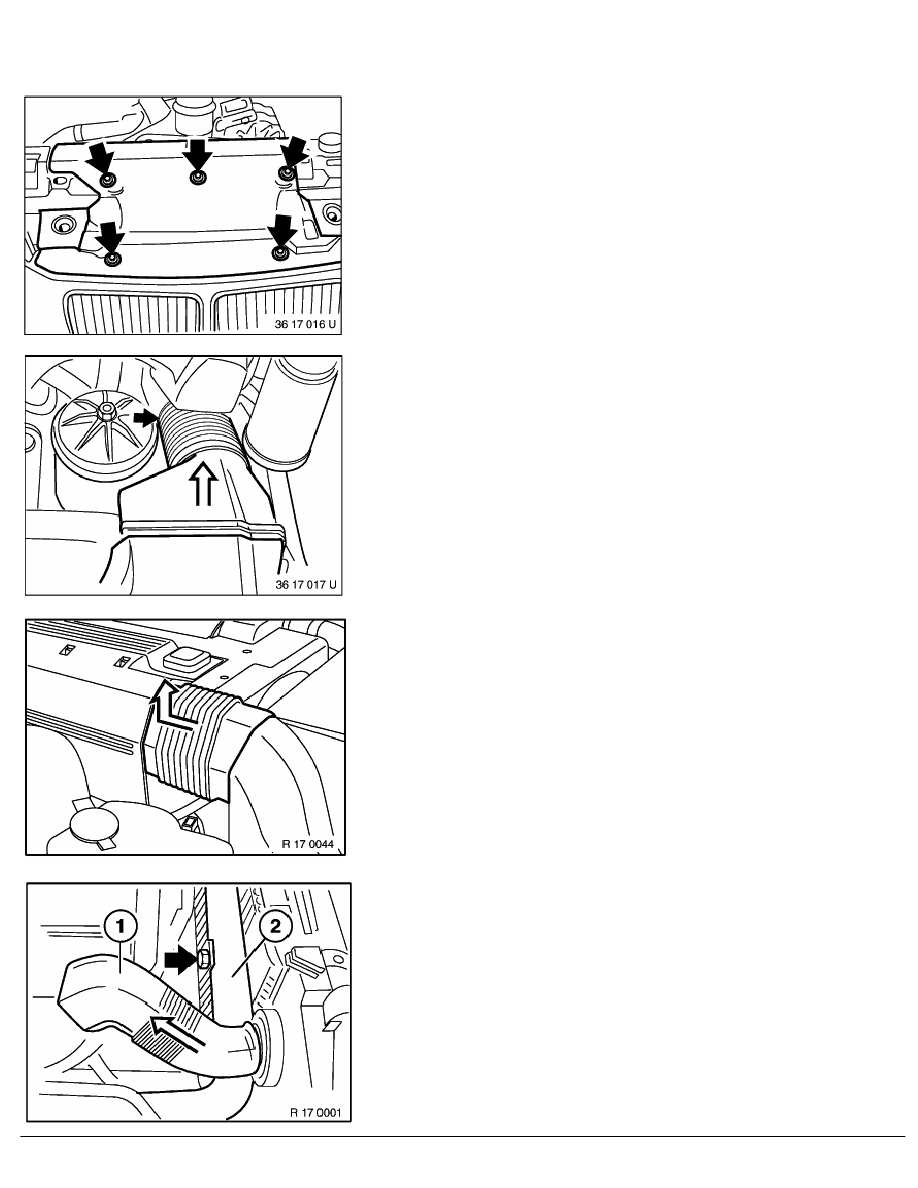 36 17 016 U

36 17 017 U

IR 17 0044

1

2

R 17 0001