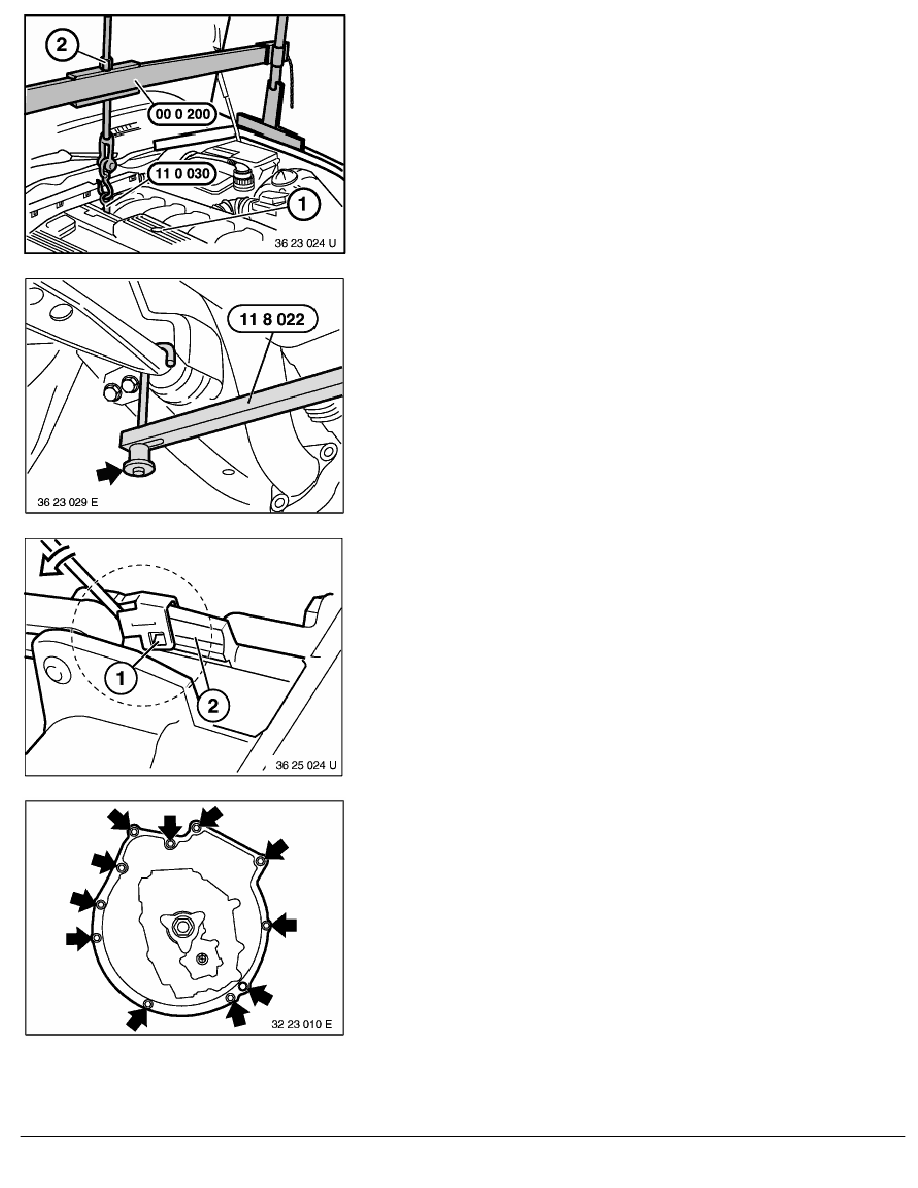 2

00 0 200

11 0 030

1

36 23 024 U

11 8 022

36 23 029 E

1

2

36 25 024 U

32 23 010 E