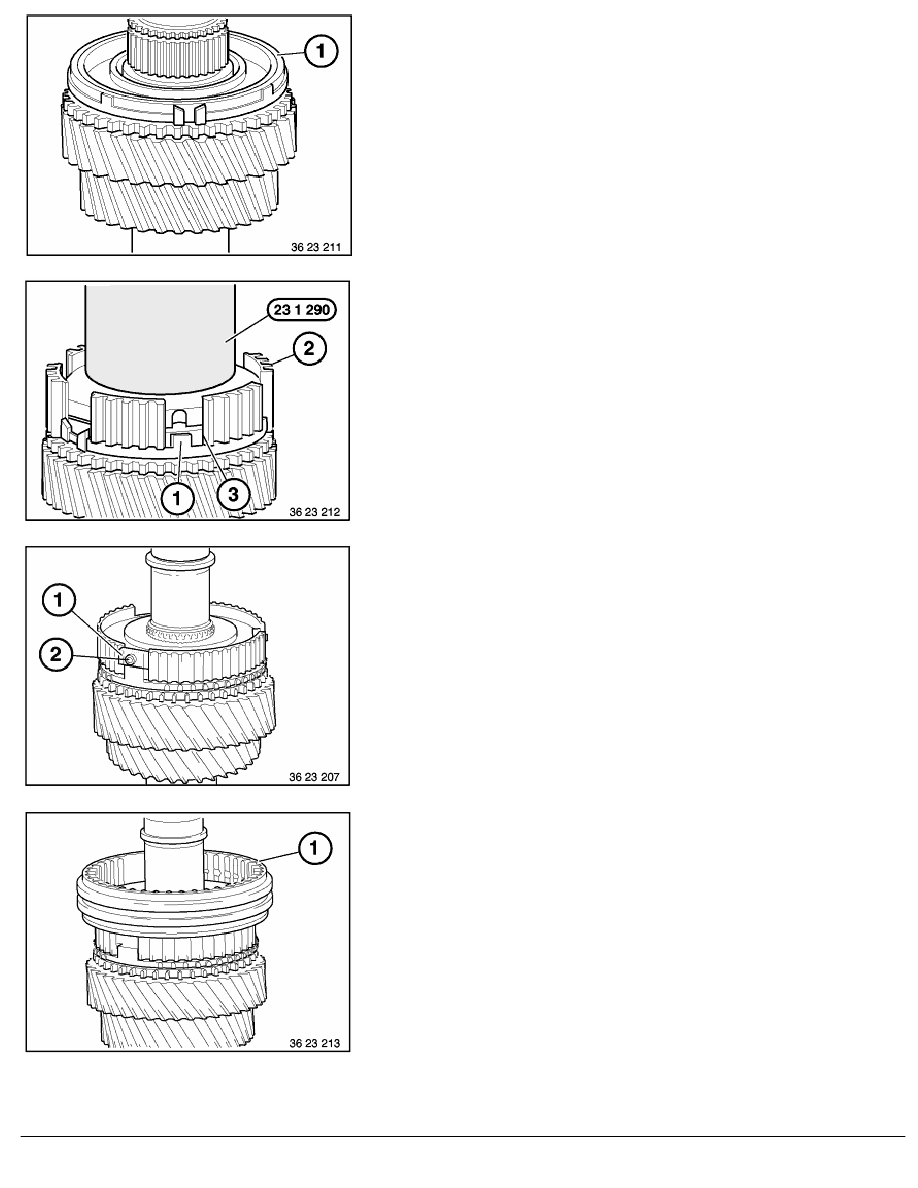 1

36 23 211

23 1 290

2

1

3

36 23 212

1

2

36 23 207

1

36 23 213