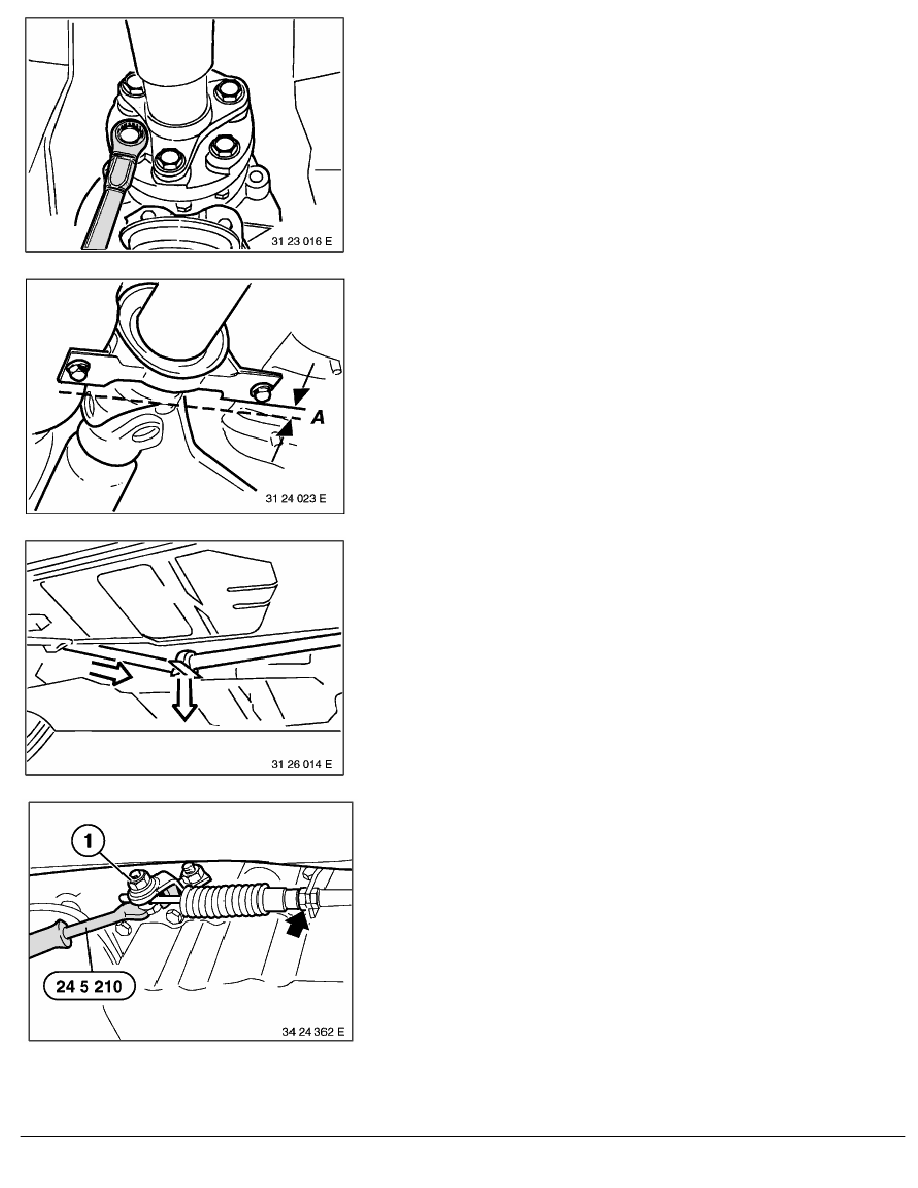 31 23 016 E

A

31 24 023 E

31 26 014 E

1

24 5 210

34 24 362 E