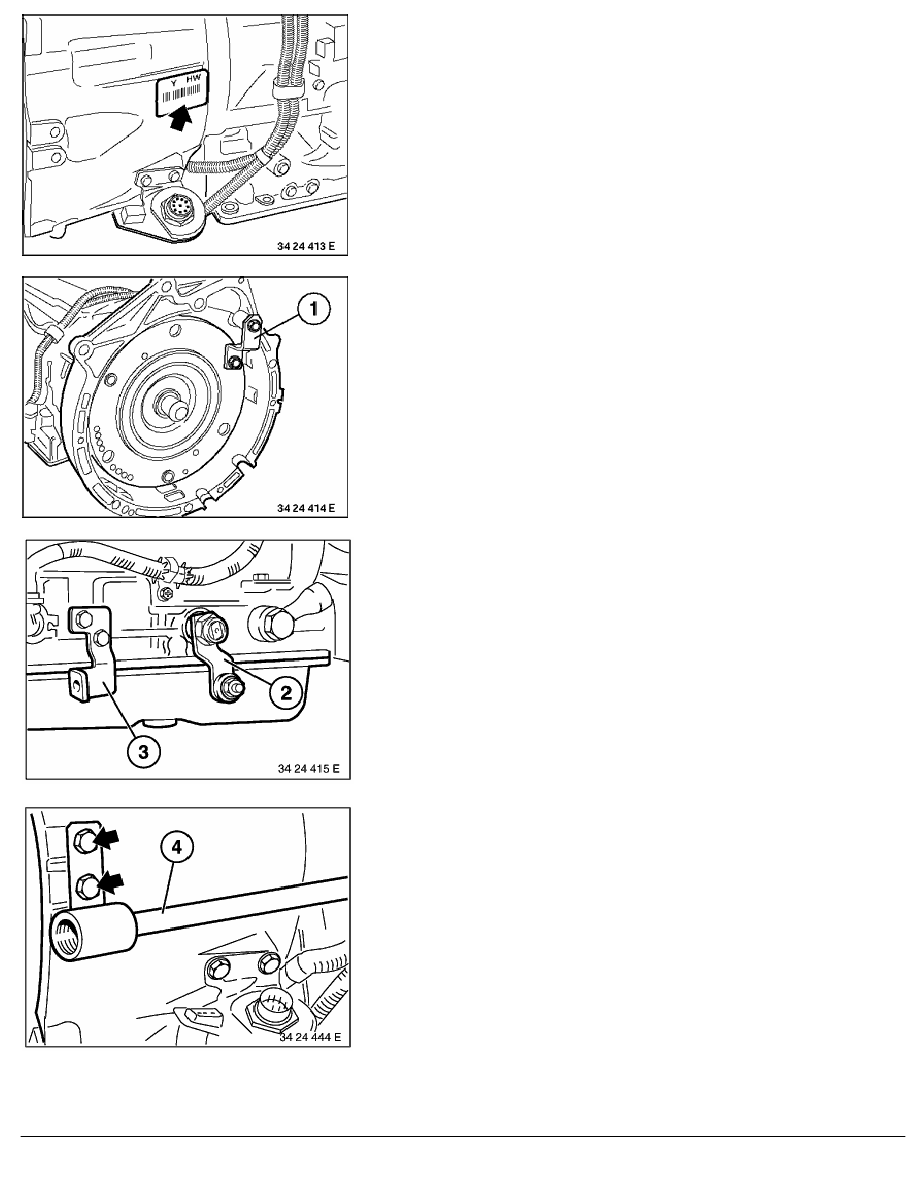 Y HW

34 24 413 E

1

34 24 414 E

2

3

34 24 415 E

4

34 24 444 E