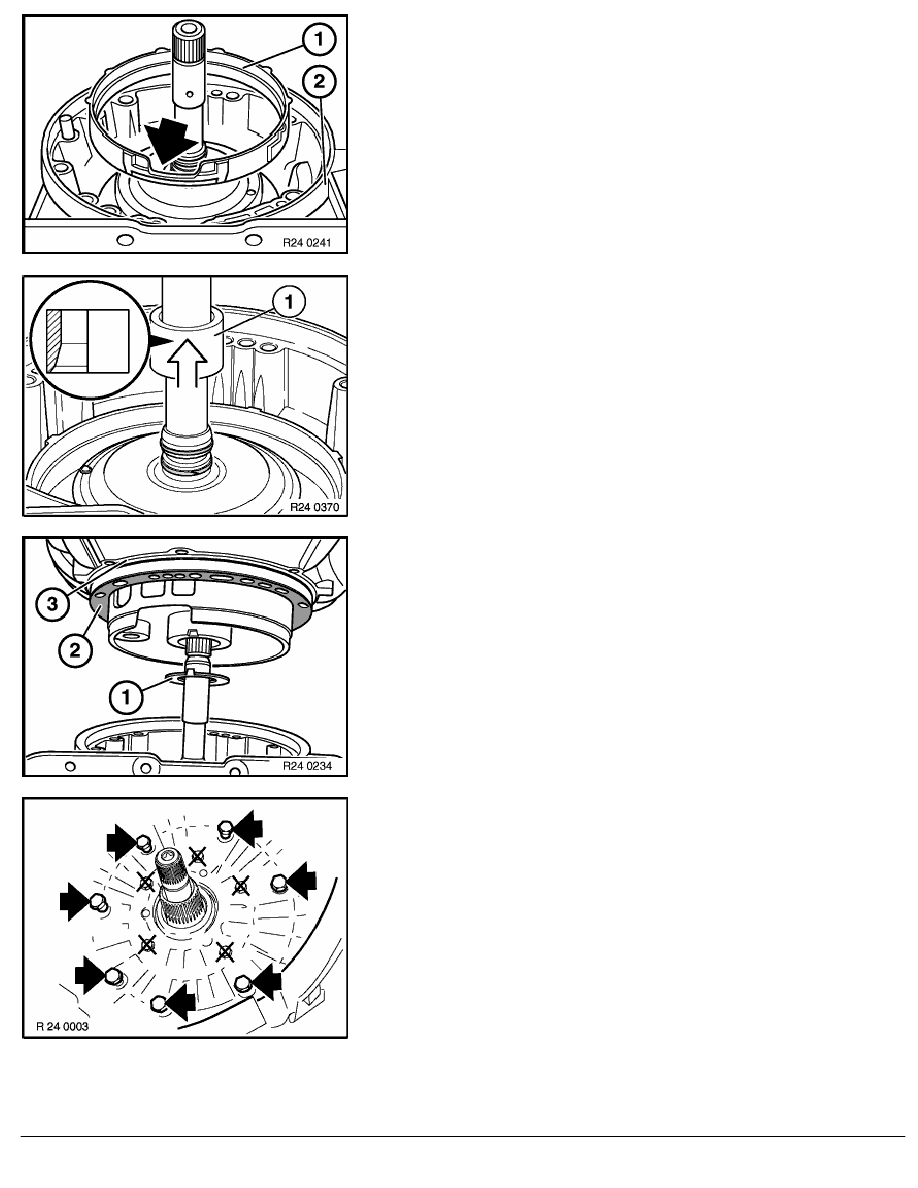 1
2
R24 0241

1
R24 0370

3
2
1
R24 0234

R 24 0003