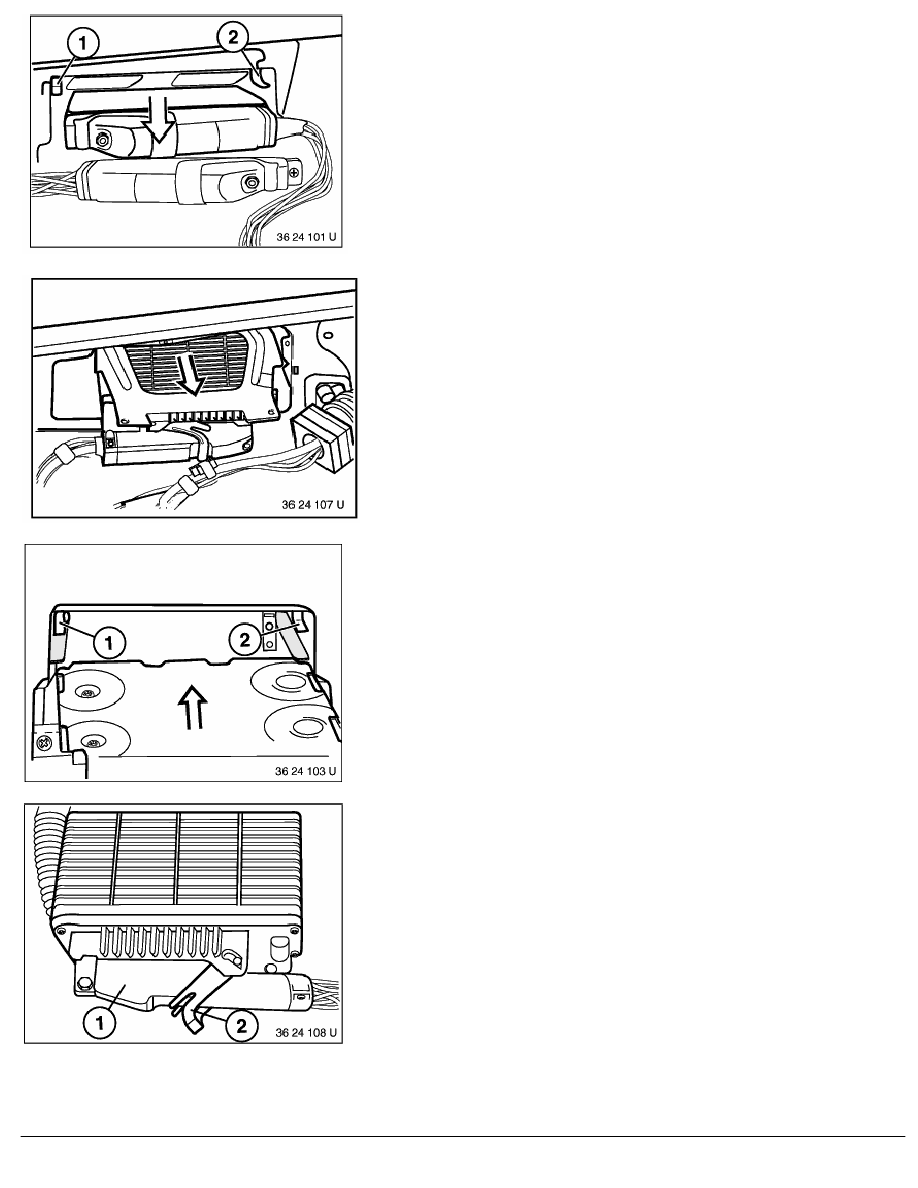 1
2
36 24 101 U

36 24 107 U

1
2
36 24 103 U

1
2
36 24 108 U