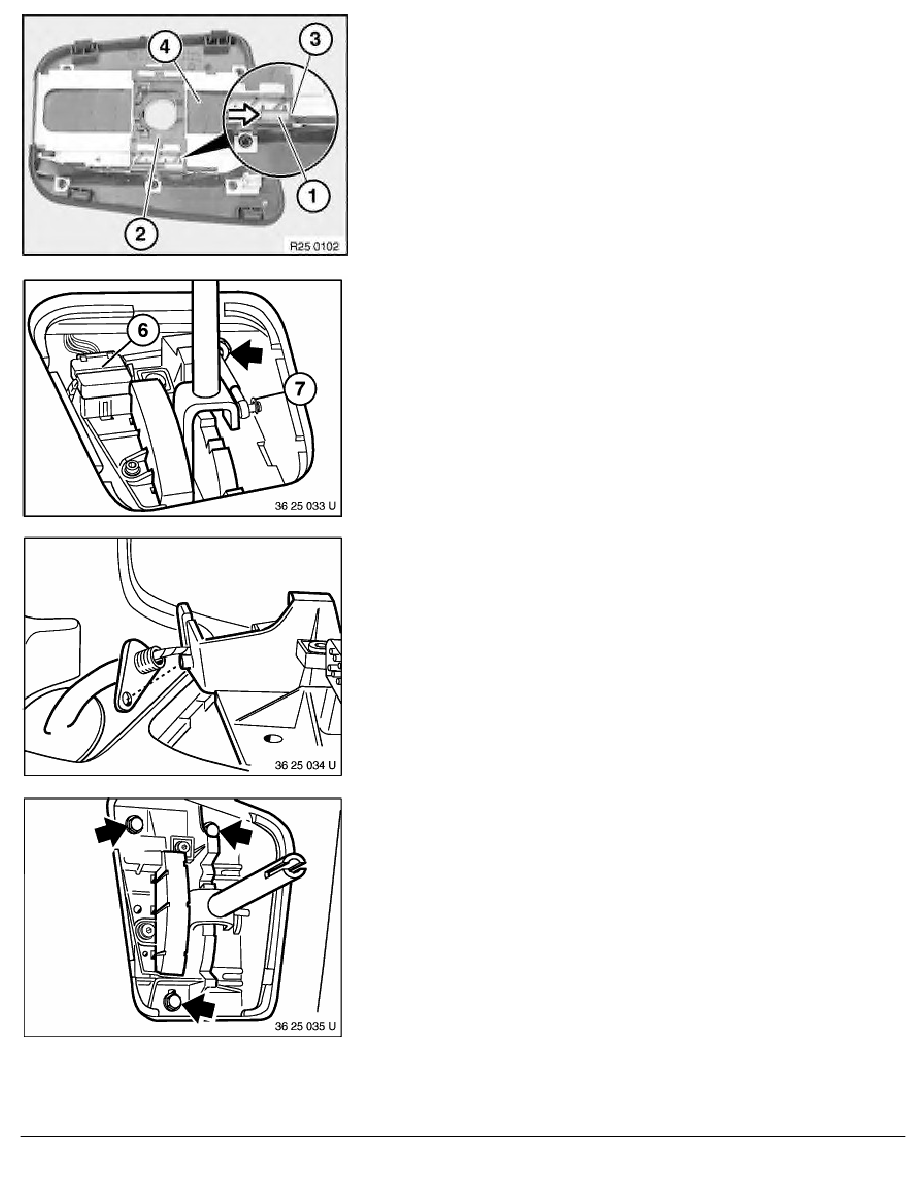 4
3
1
2
R25 0102

6
7
36 25 033 U

36 25 034 U

36 25 035 U