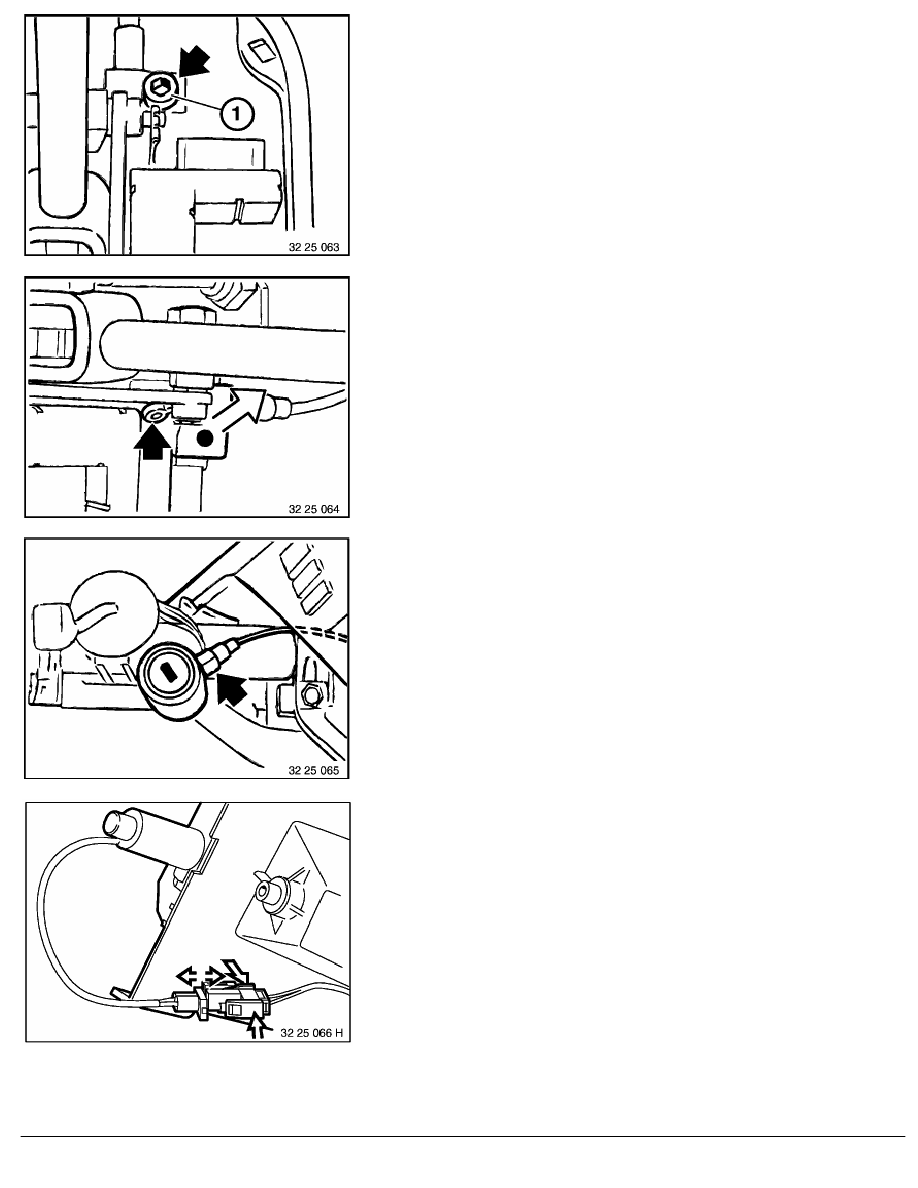 1

32 25 063

32 25 064

32 25 065

32 25 066 H