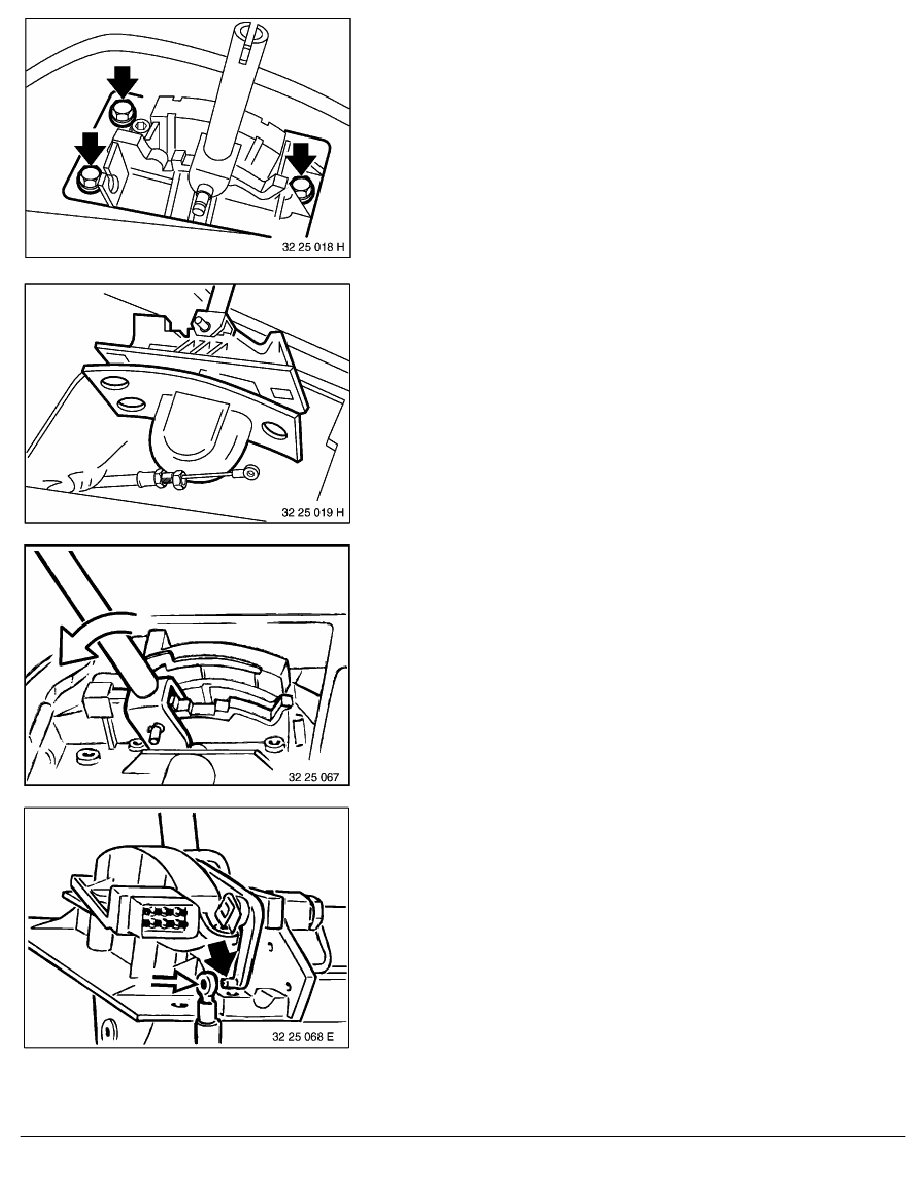 32 25 018 H

32 25 019 H

32 25 067

32 25 068 E