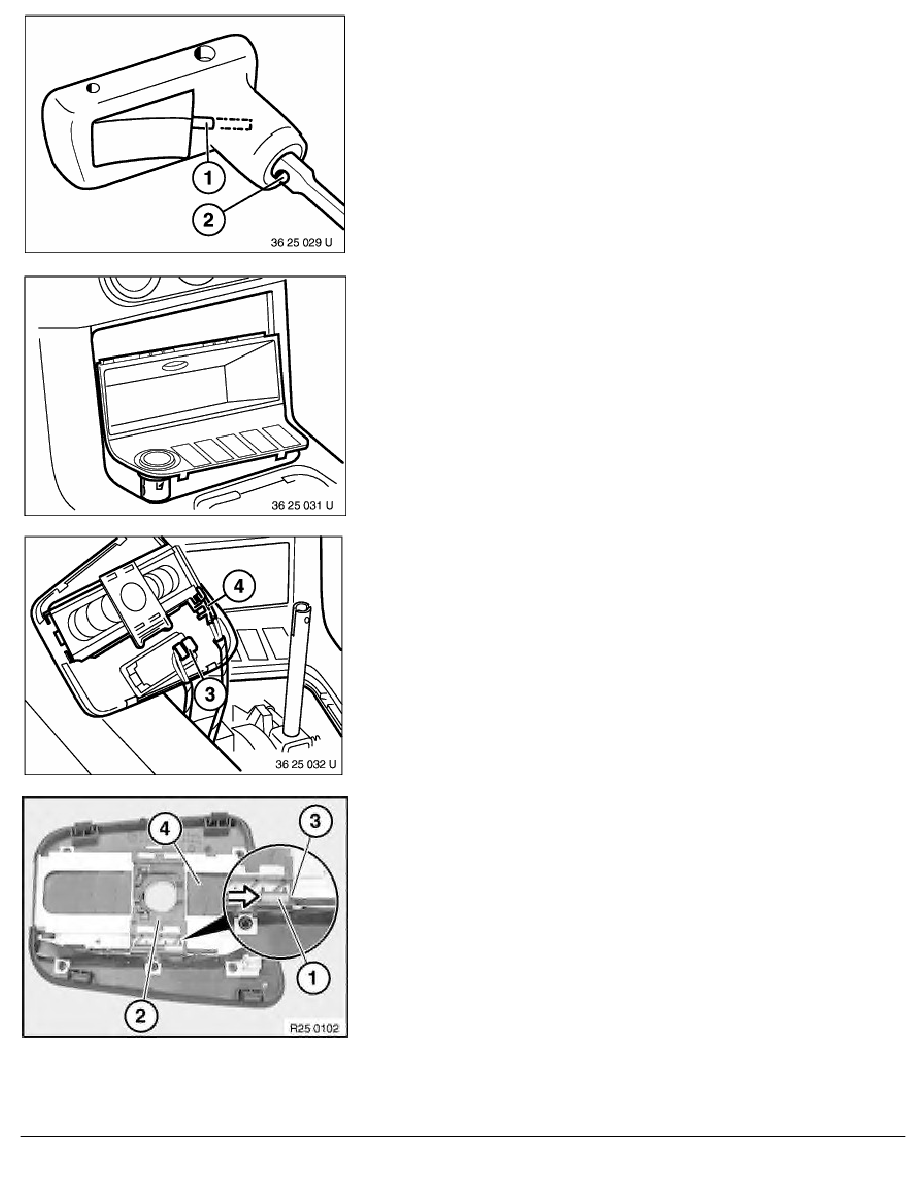 1
2
36 25 029 U

36 25 031 U

4
3
36 25 032 U

4
3
1
2
R25 0102