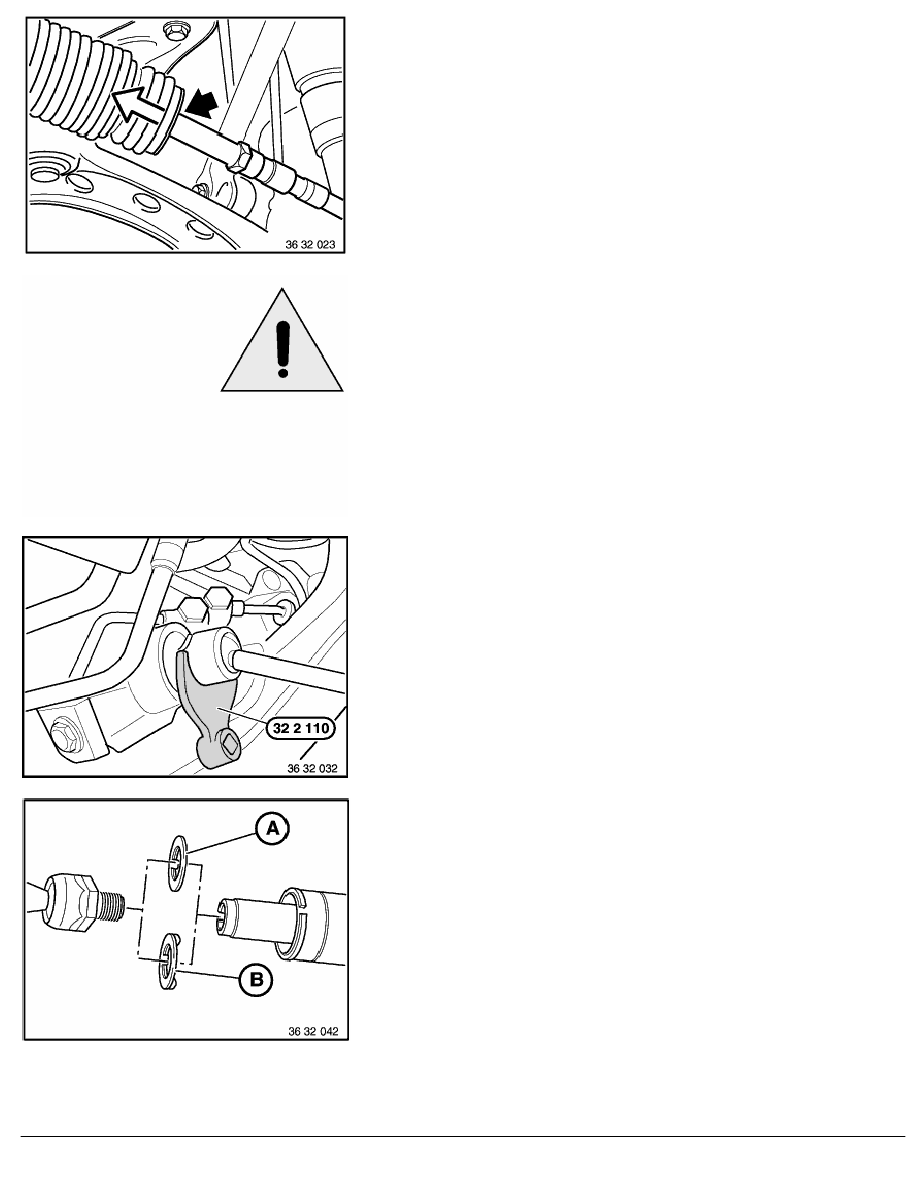 36 32 023

32 2 110

36 32 032

A

B

36 32 042