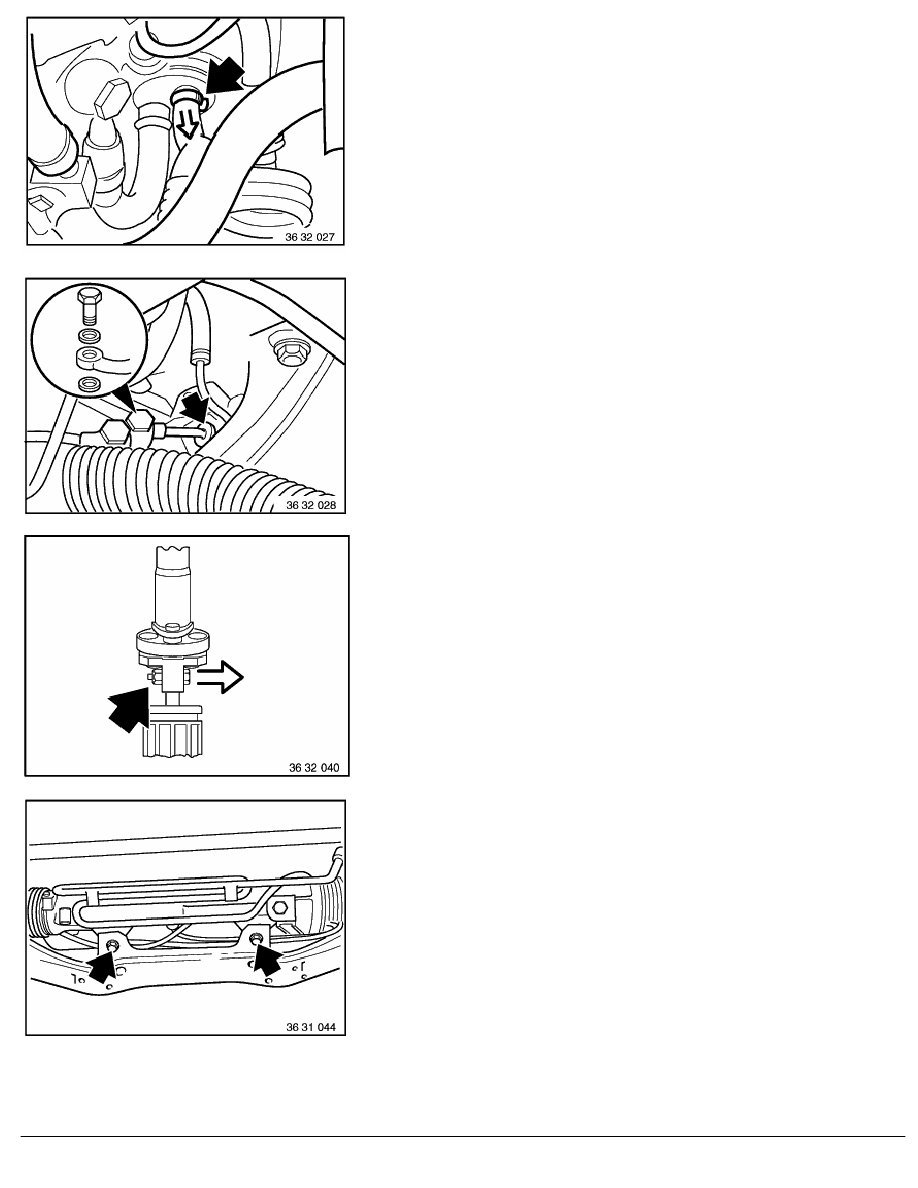 36 32 027

36 32 028

36 32 040

36 31 044