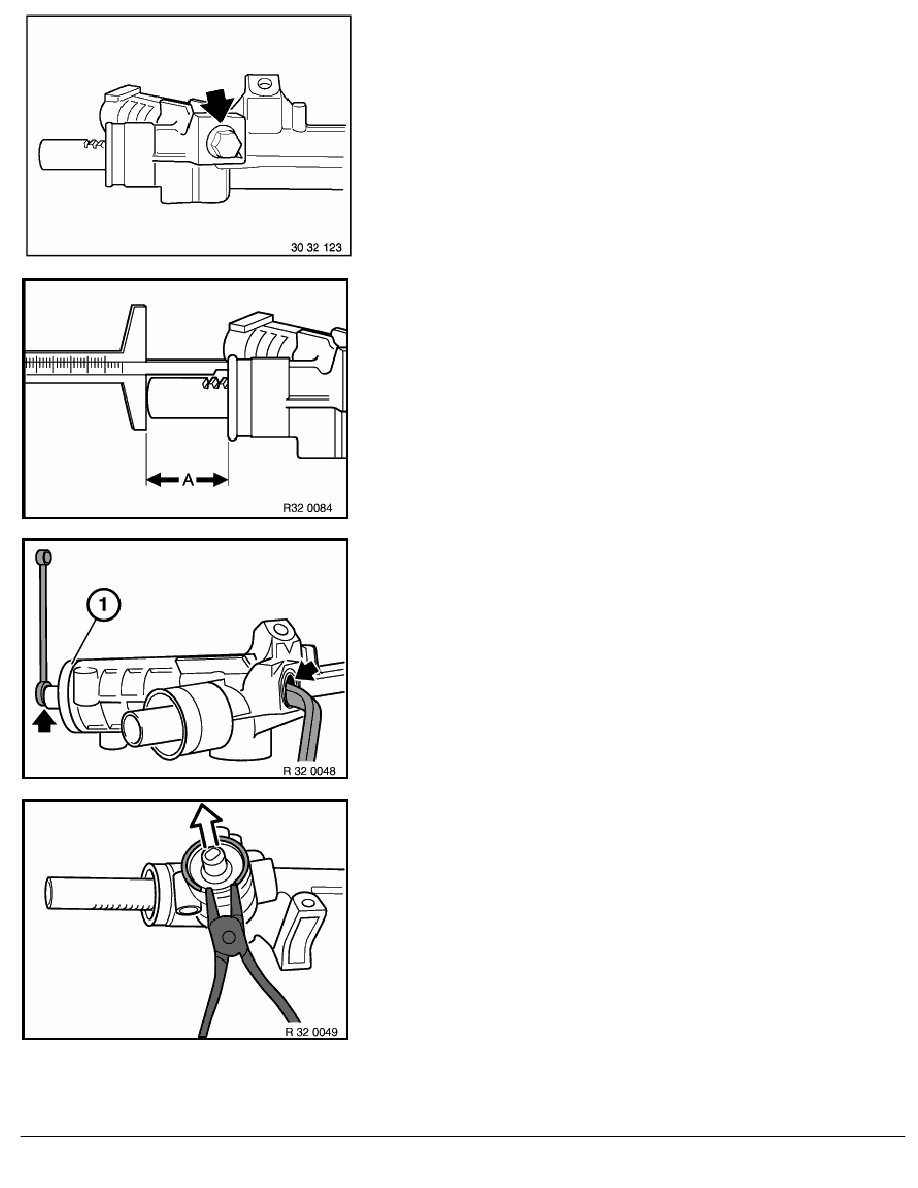 30 32 123

A

R32 0084

1

R 32 0048

R 32 0049