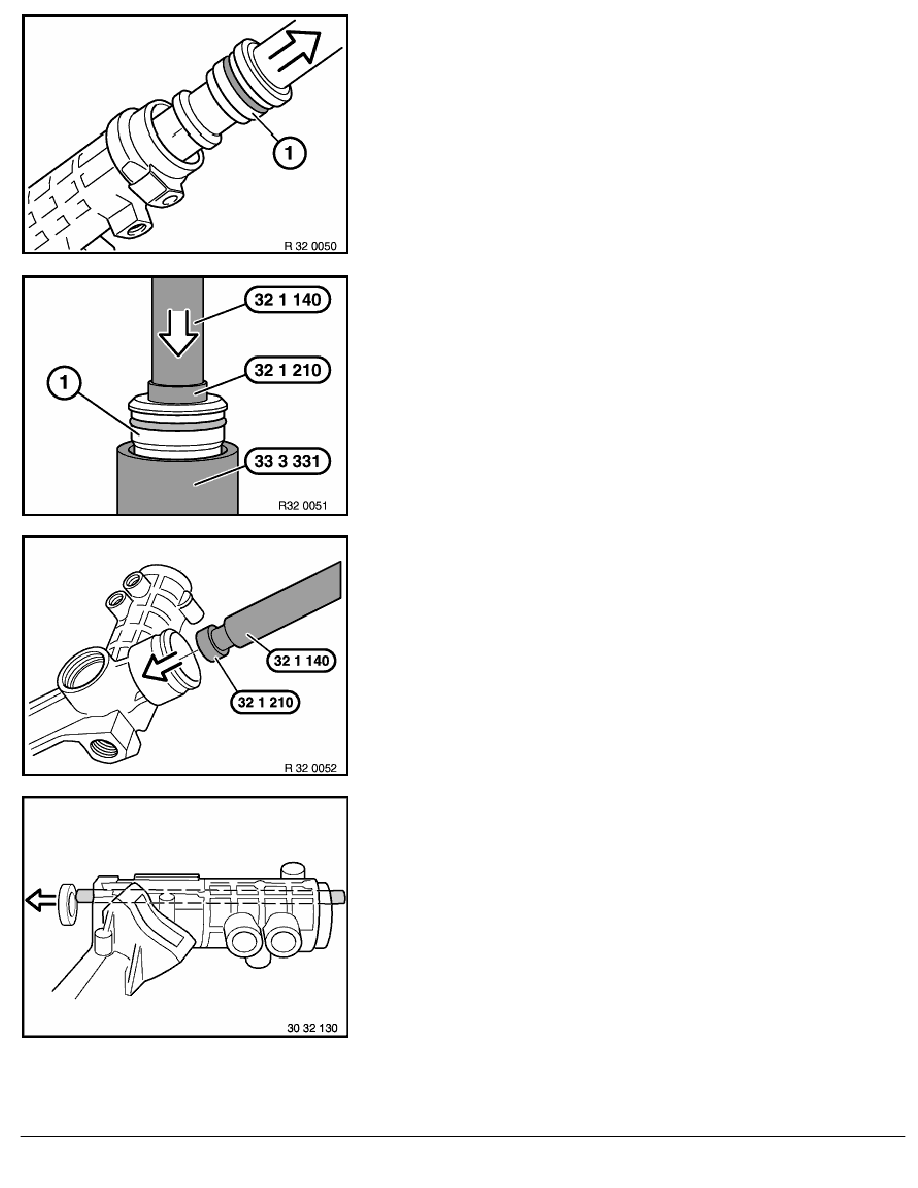 1

R 32 0050

32 1 140

32 1 210

1

33 3 331

R32 0051

32 1 140

32 1 210

R 32 0052

30 32 130