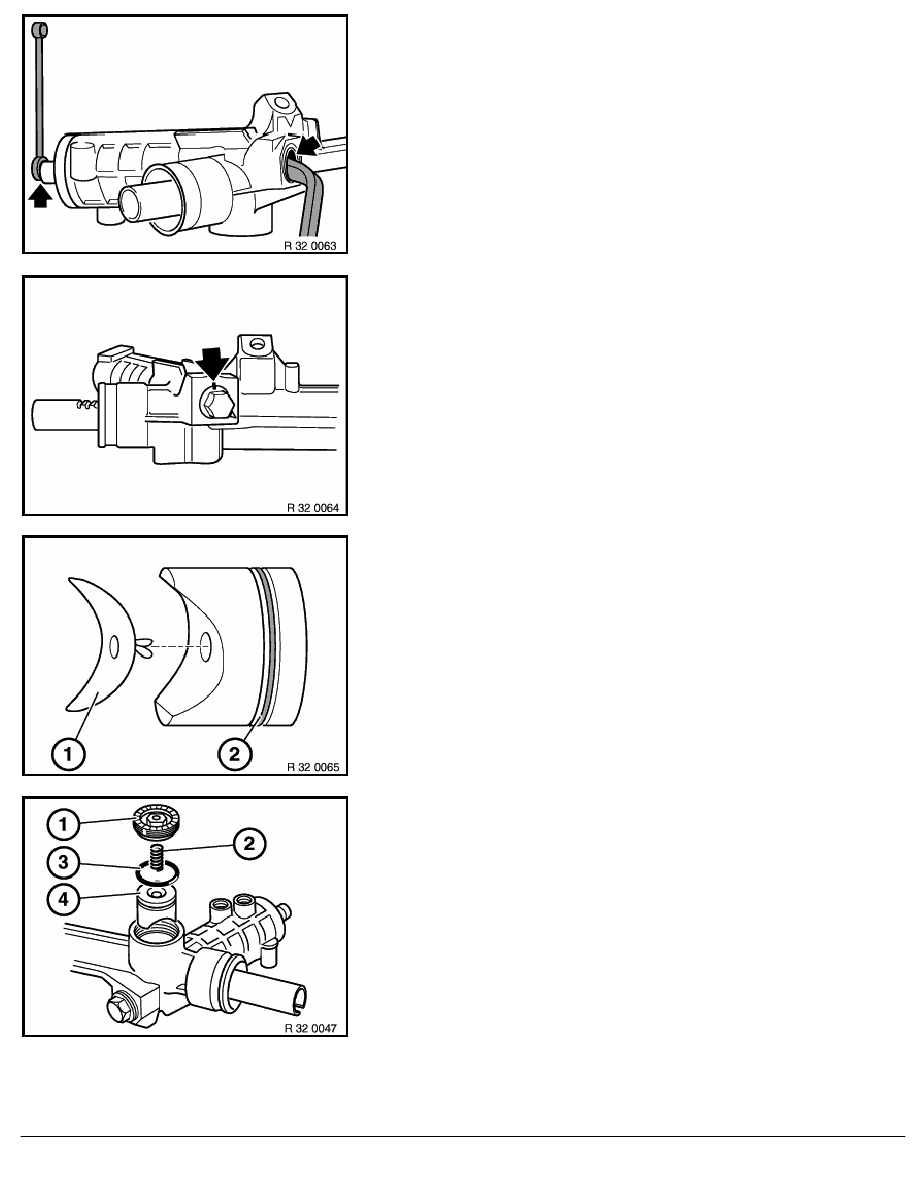 R 32 0063

R 32 0064

1
2
R 32 0065

1
2
3
4
R 32 0047