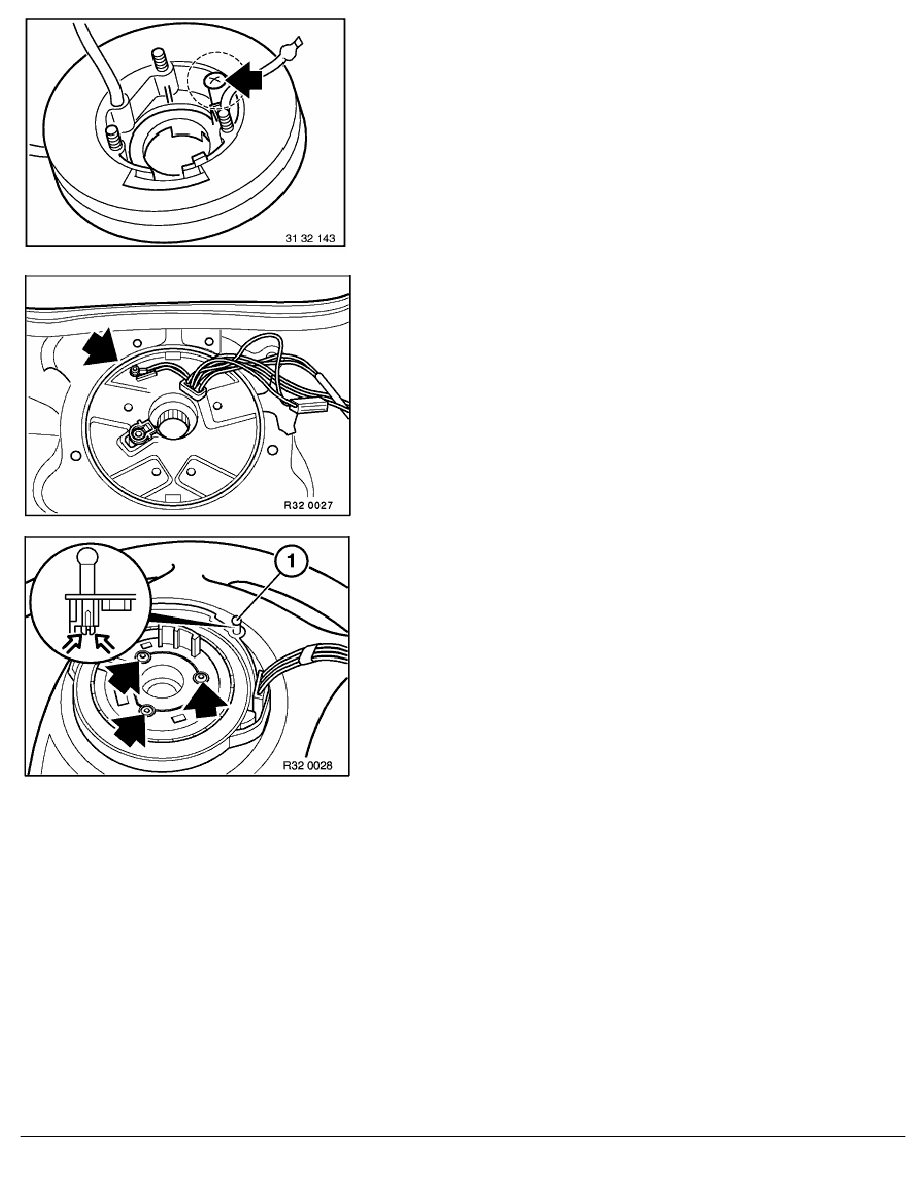 31 32 143

R32 0027

1

R32 0028