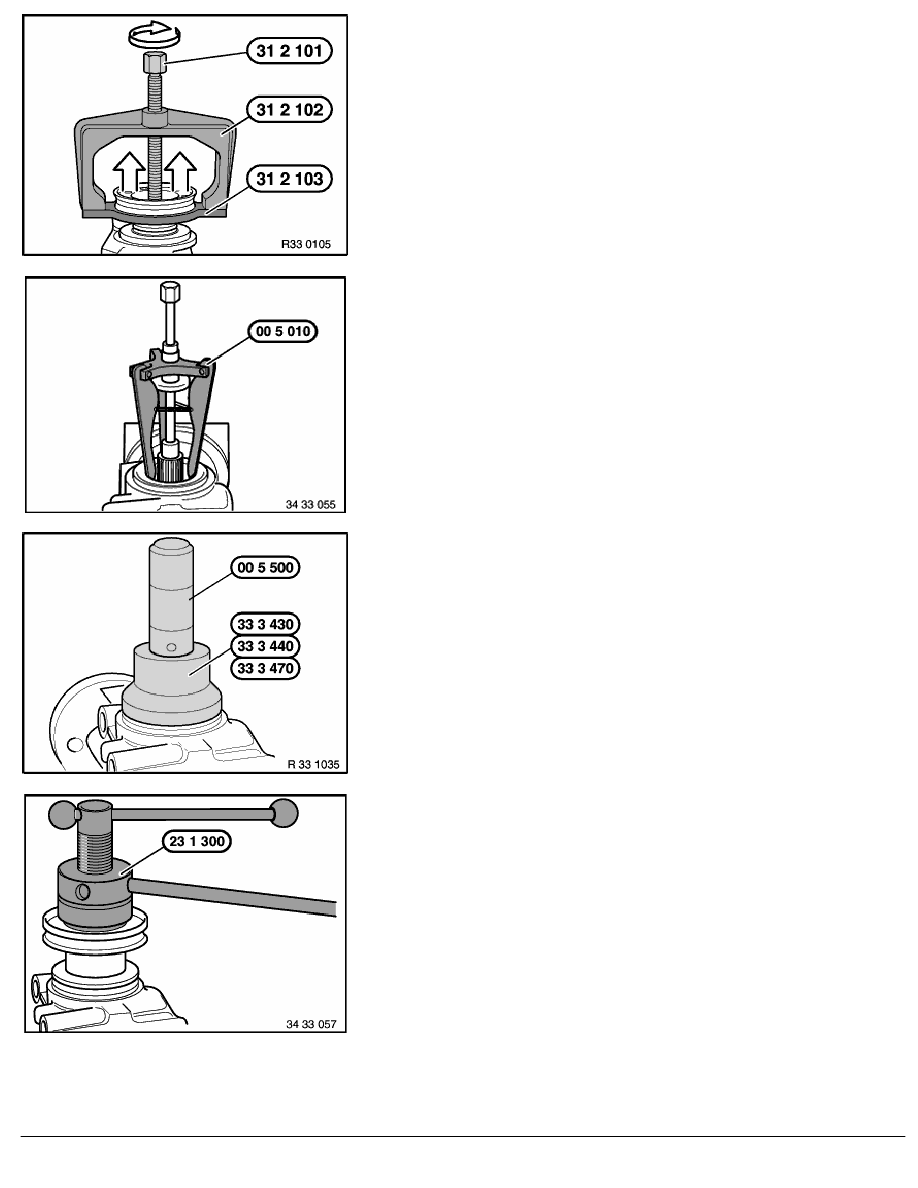 31 2 101
31 2 102
31 2 103
R33 0105

00 5 010
34 33 055

00 5 500
33 3 430
33 3 440
33 3 470
R 33 1035

23 1 300
34 33 057