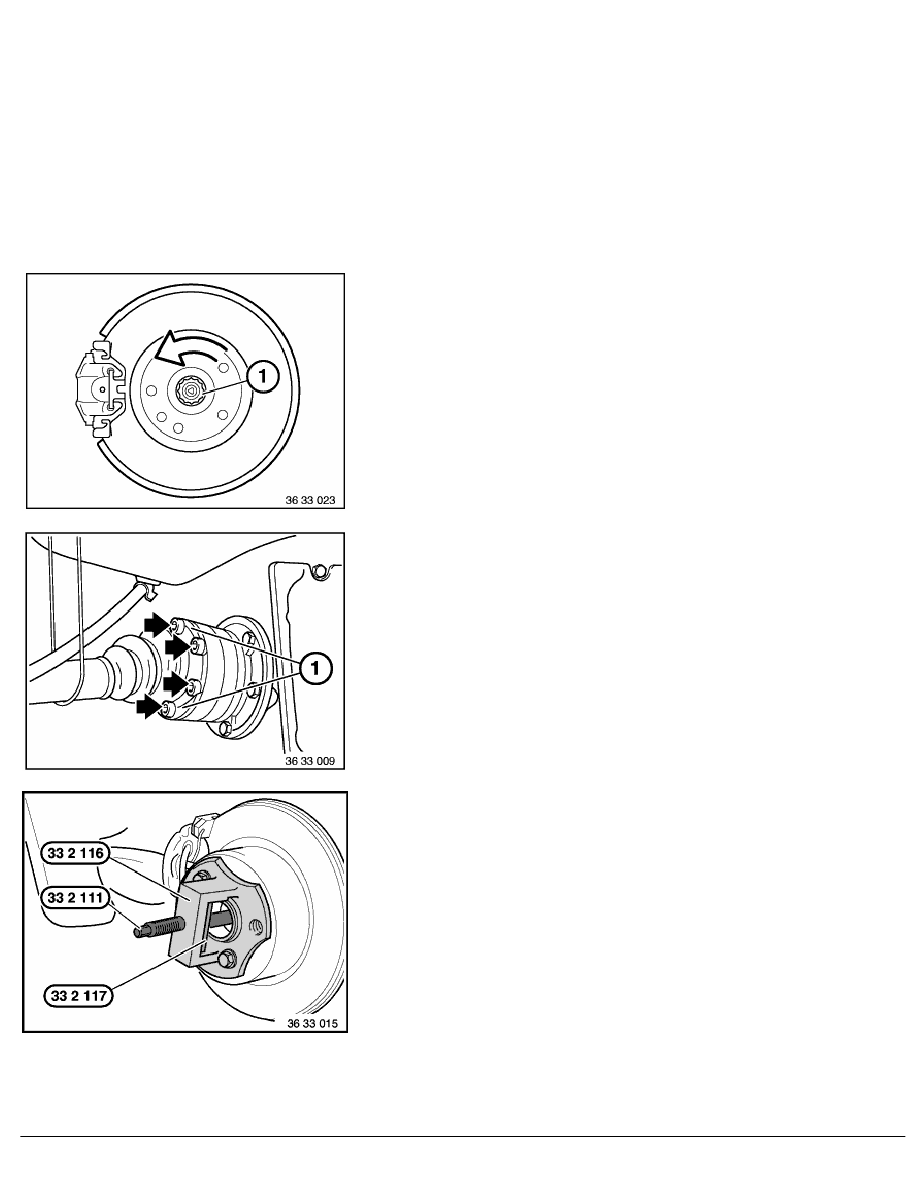 1

36 33 023

1

36 33 009

33 2 116

33 2 111

33 2 117

36 33 015