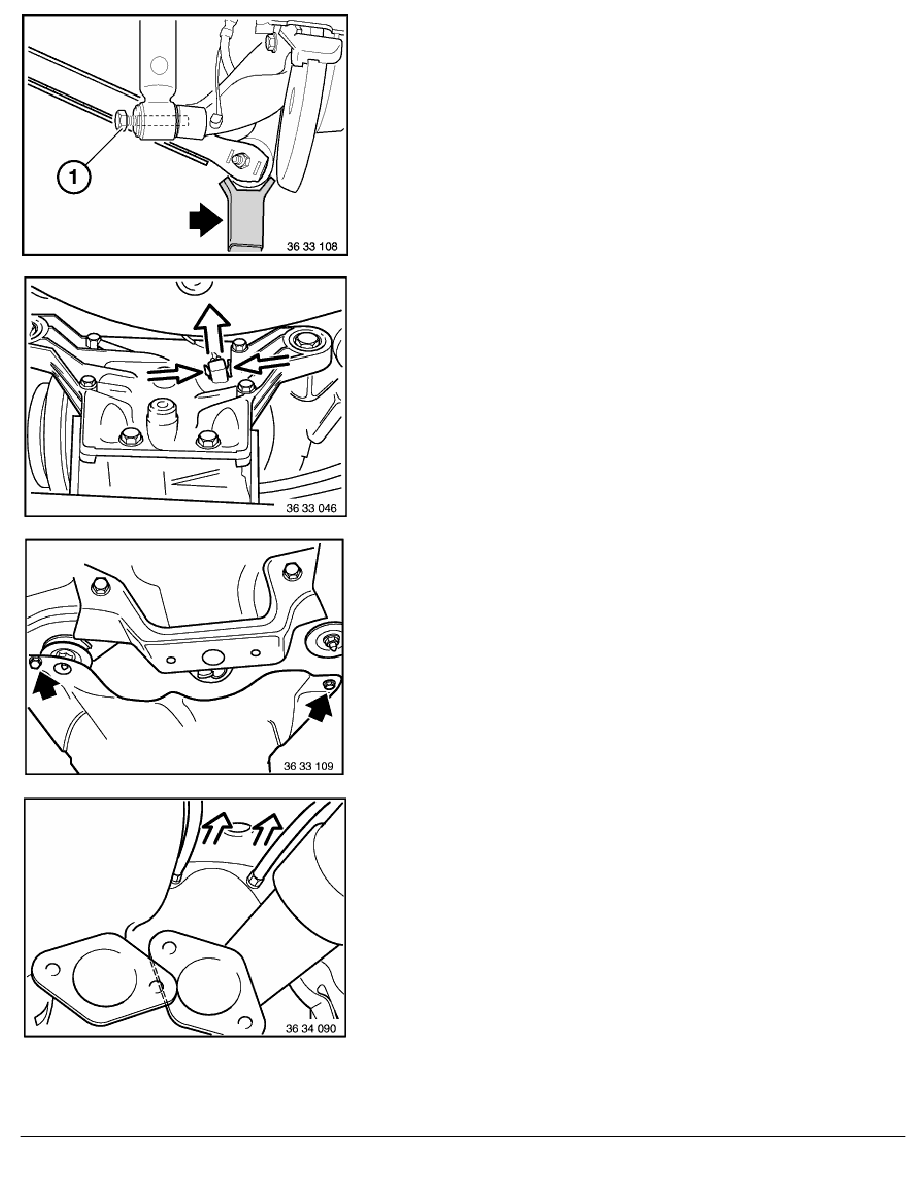 1

36 33 108

36 33 046

36 33 109

36 34 090