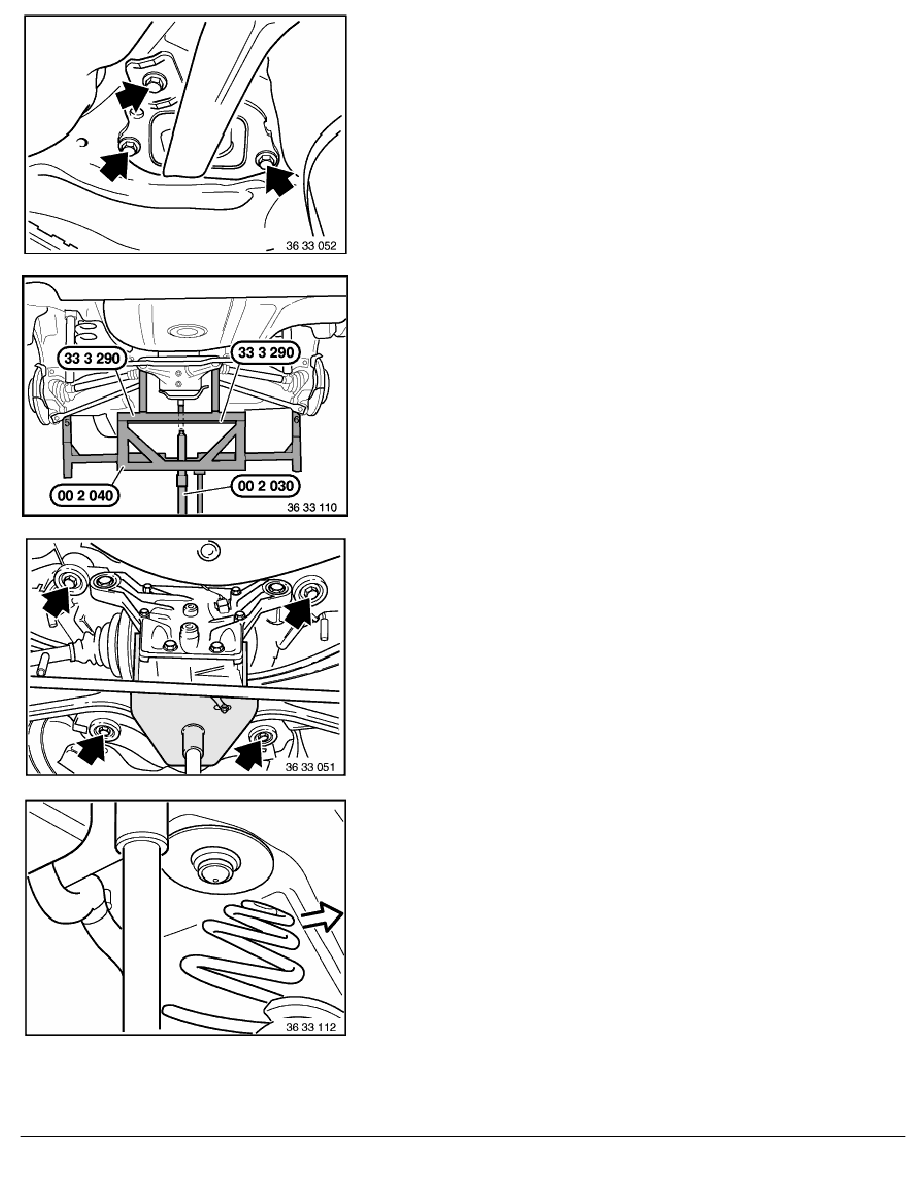 36 33 052

33 3 290
33 3 290
00 2 040
00 2 030
36 33 110

36 33 051

36 33 112