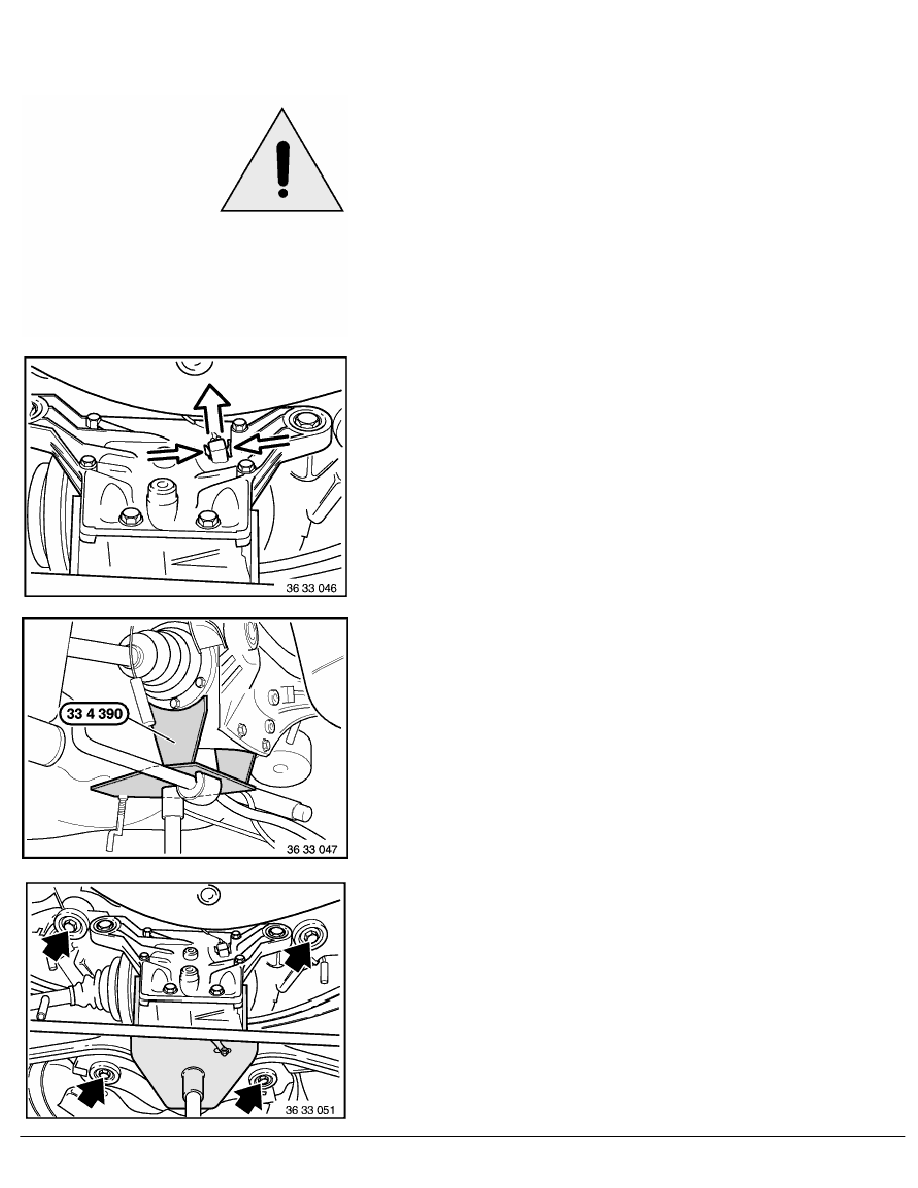 36 33 046

33 4 390

36 33 047

36 33 051