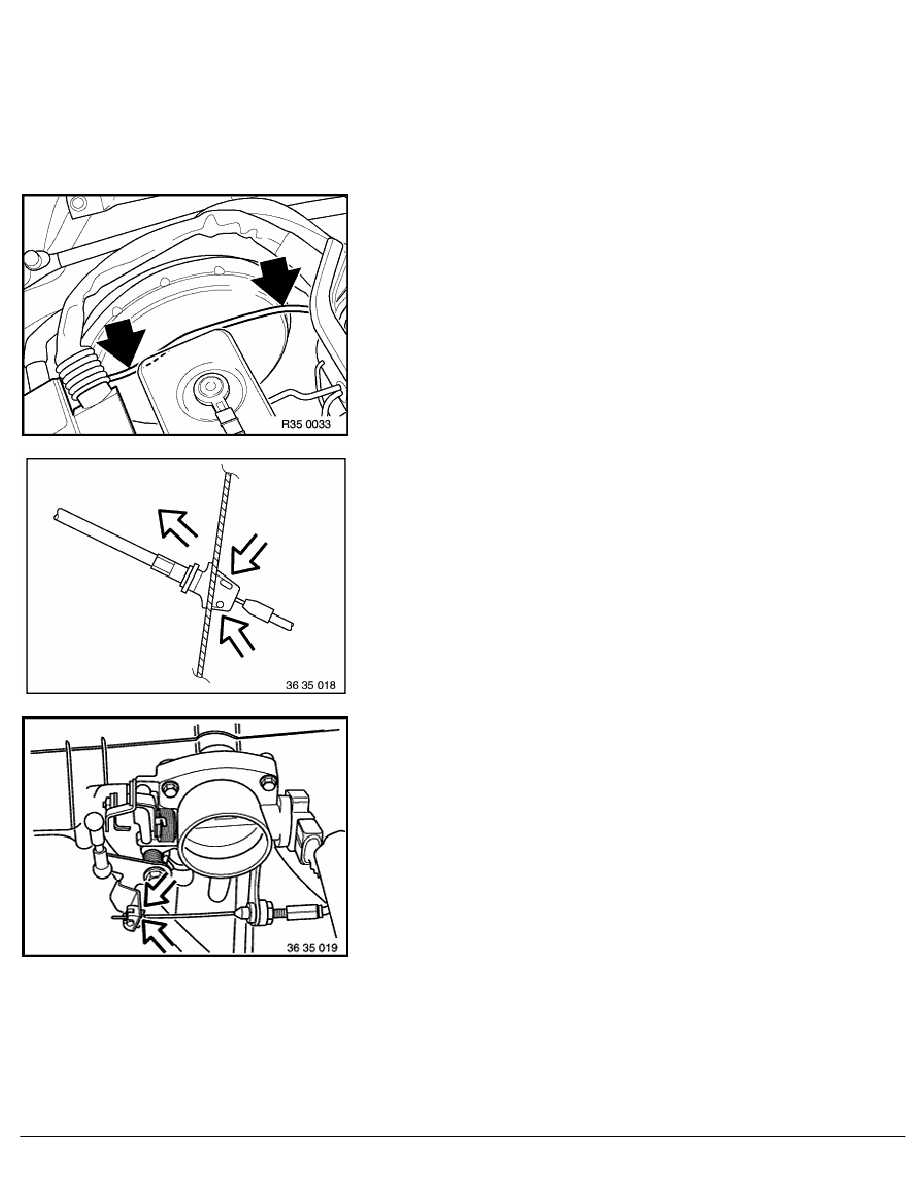 R35 0033

36 35 018

36 35 019