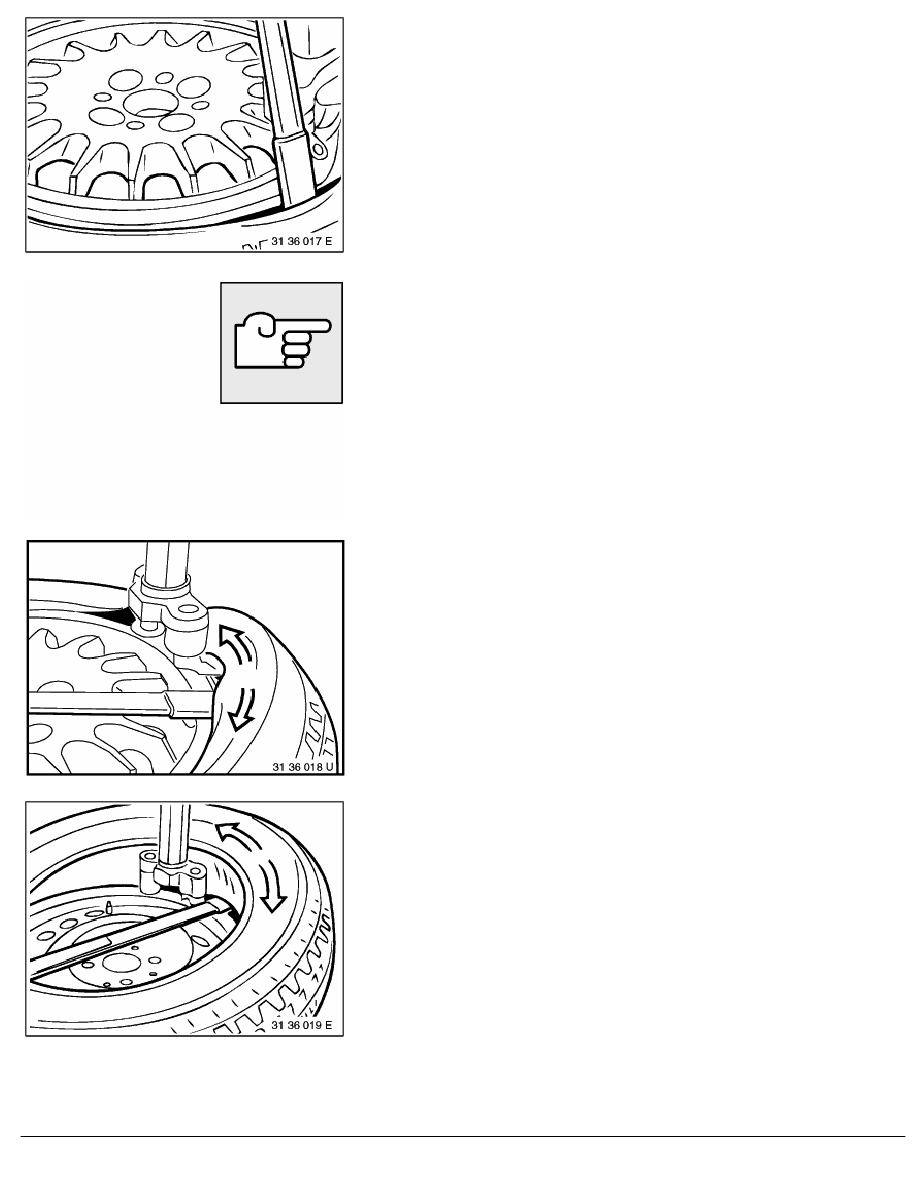 31 36 017 E

31 36 018 U

31 36 019 E