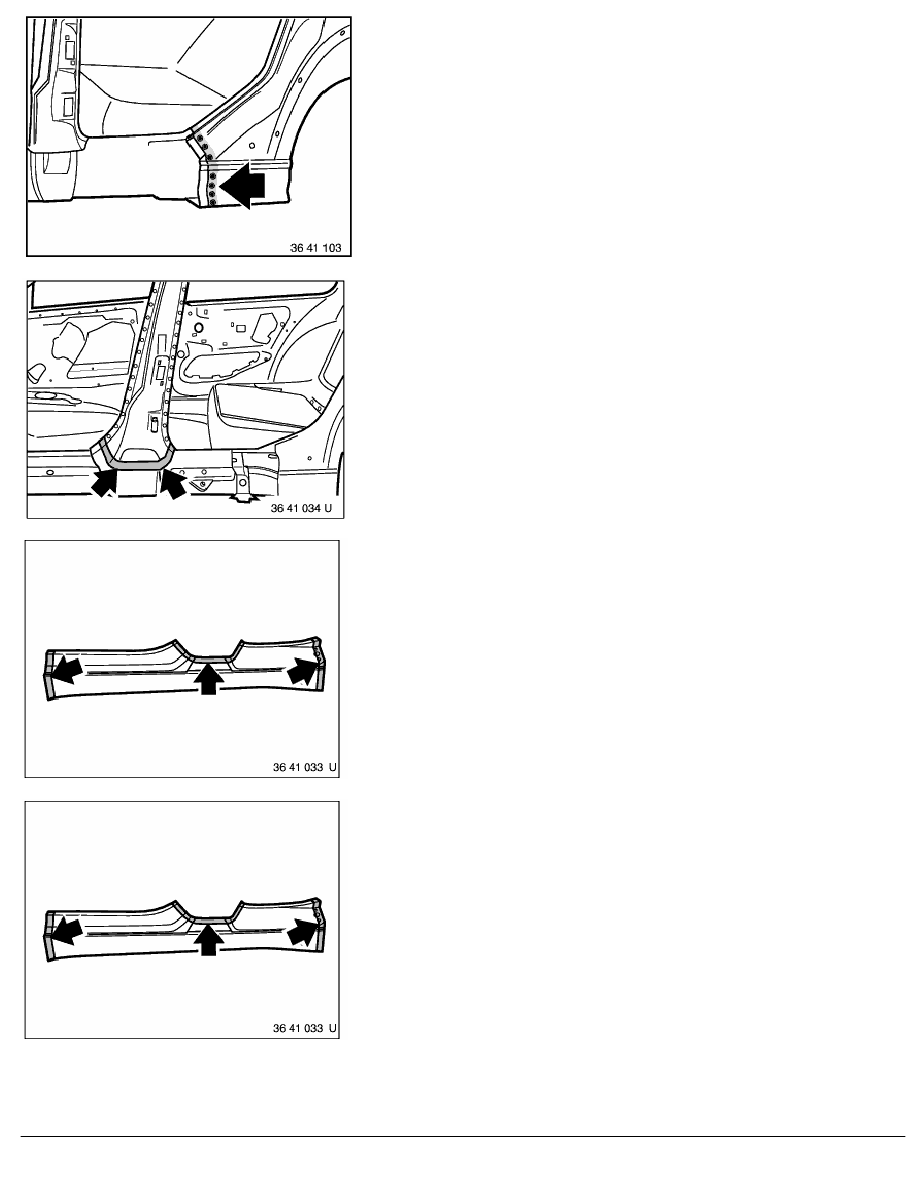 36 41 103

36 41 034 U

36 41 033 U

36 41 033 U