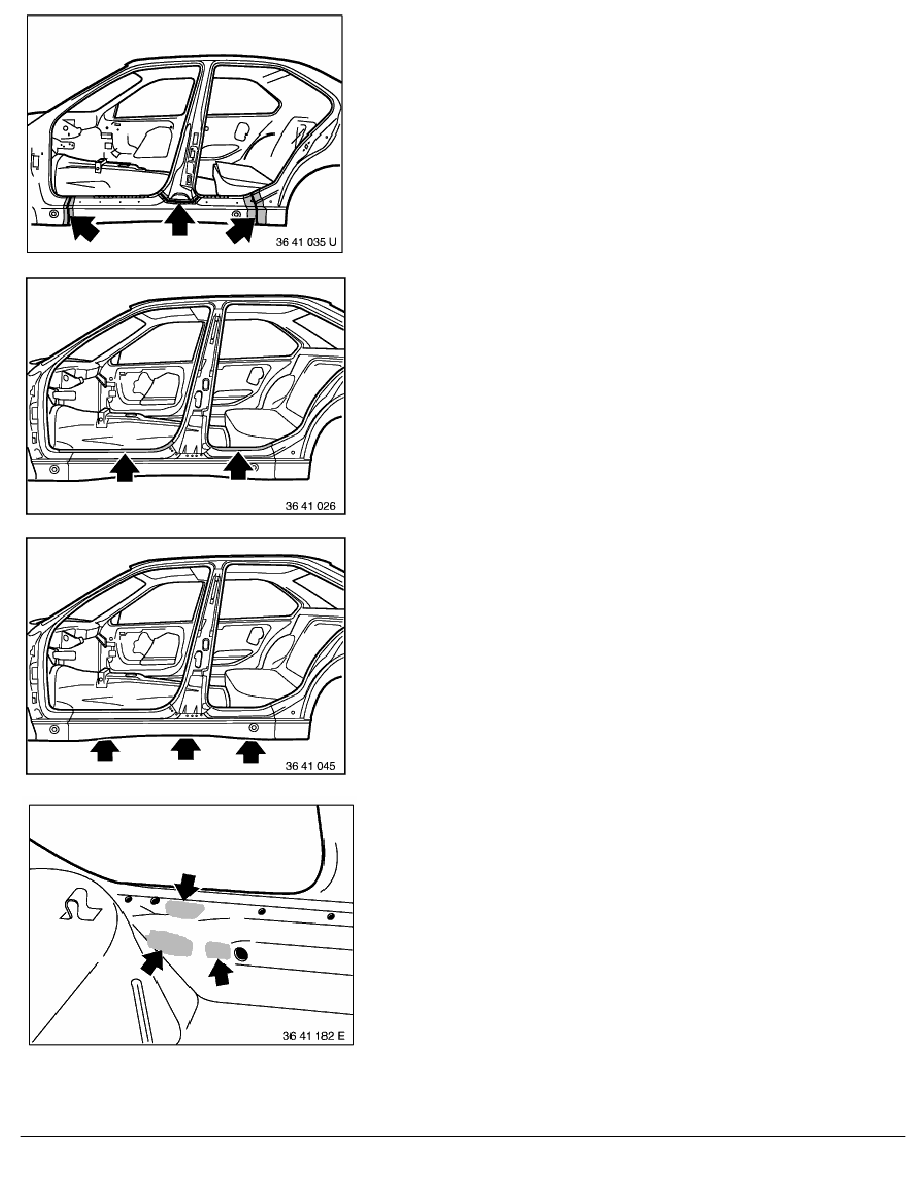 36 41 035 U

36 41 026

36 41 045

36 41 182 E