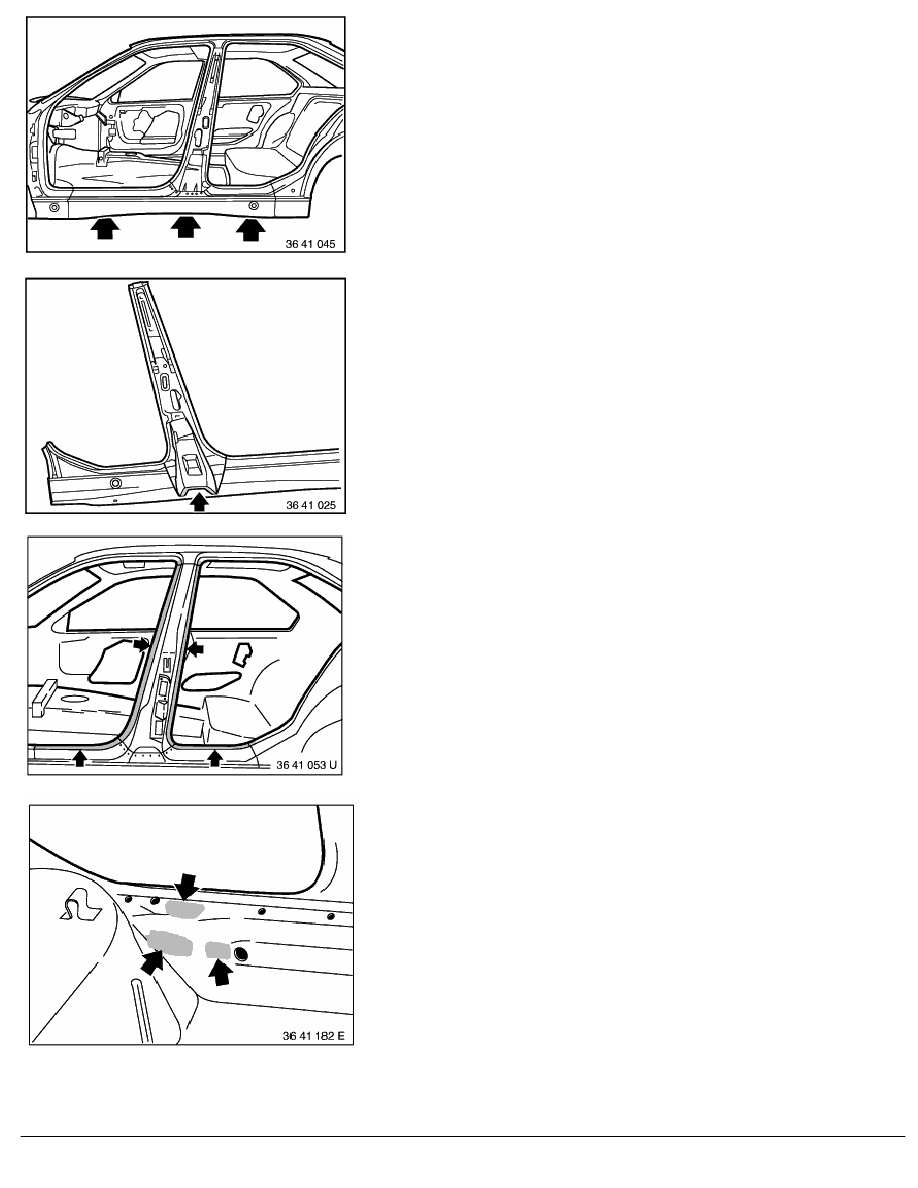 36 41 045

36 41 025

36 41 053 U

36 41 182 E