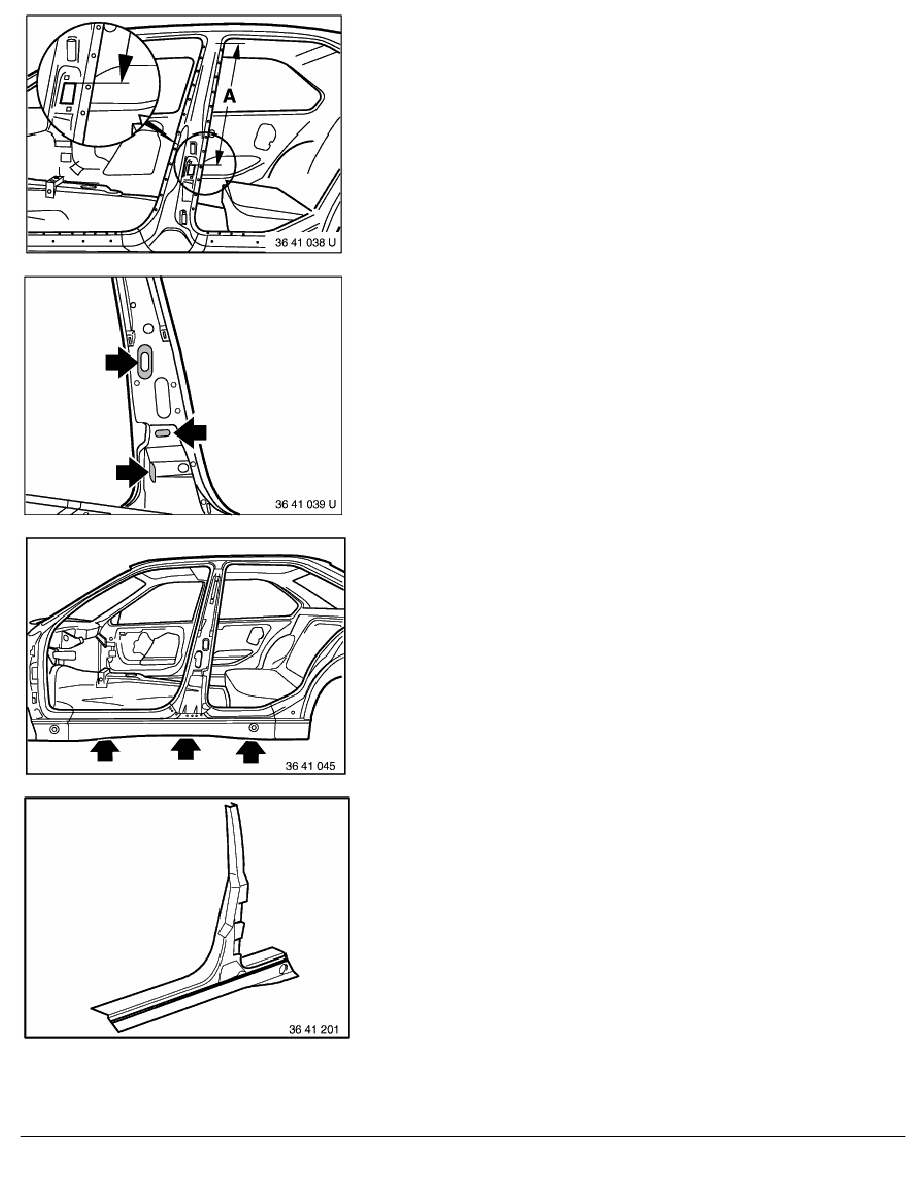 A

36 41 038 U

36 41 039 U

36 41 045

36 41 201