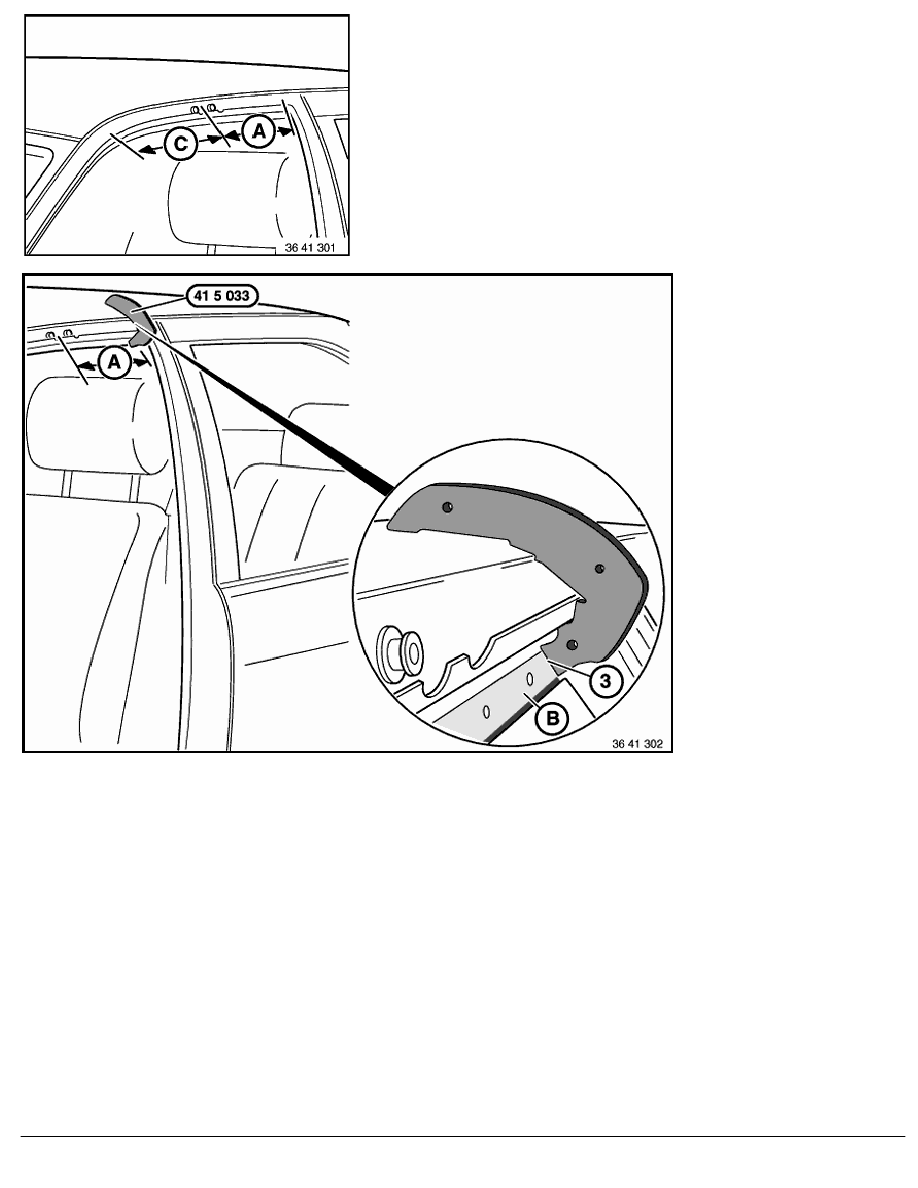 C
A
36 41 301

41 5 033
A
3
B
36 41 302