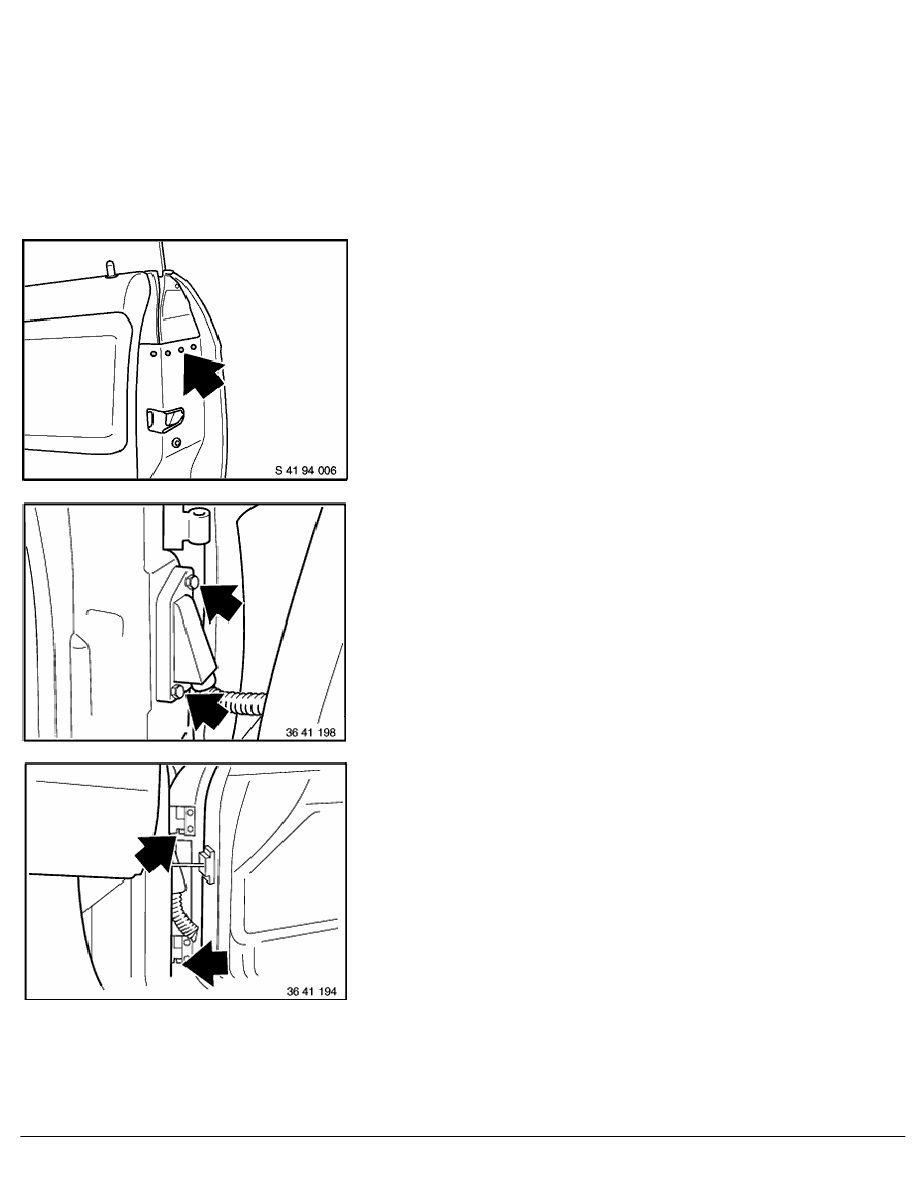 S 41 94 006

36 41 198

36 41 194