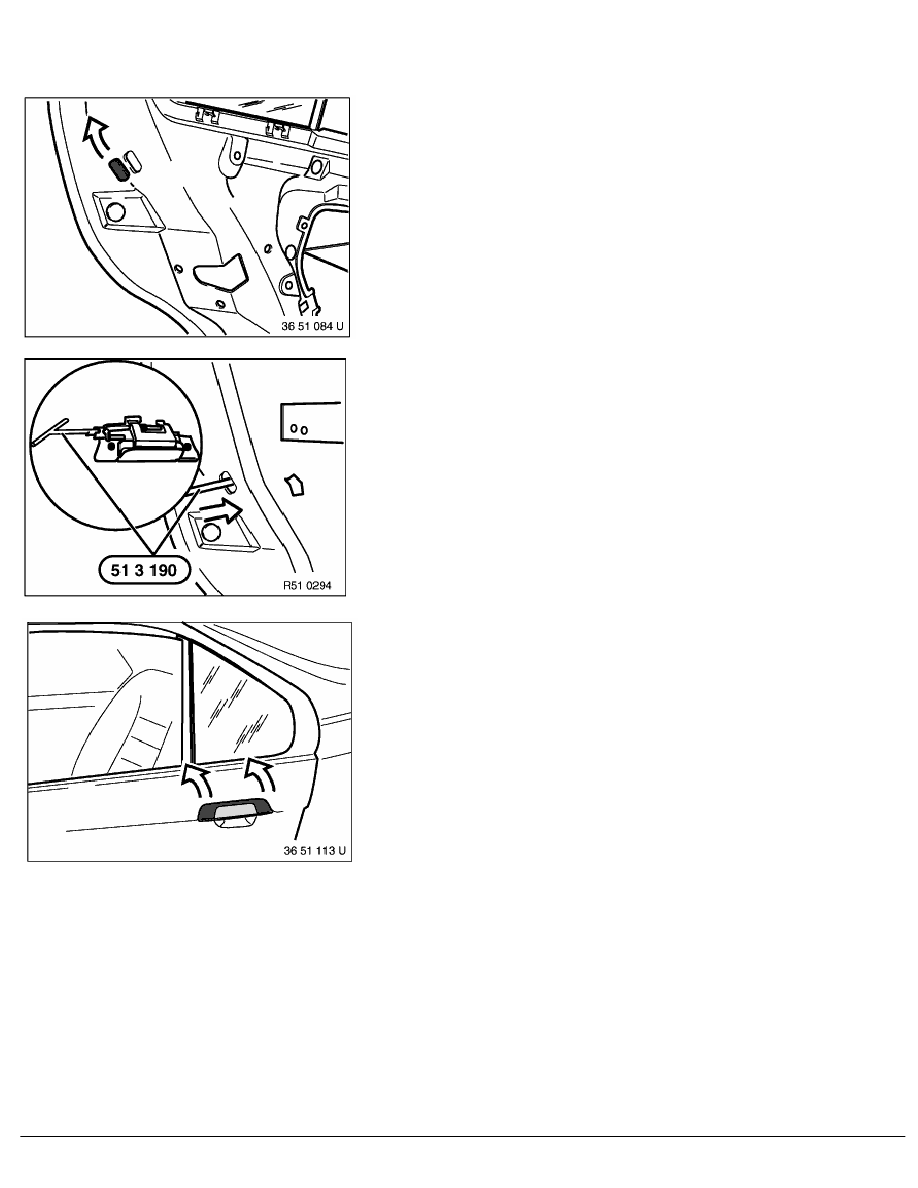 36 51 084 U

51 3 190

R51 0294

36 51 113 U