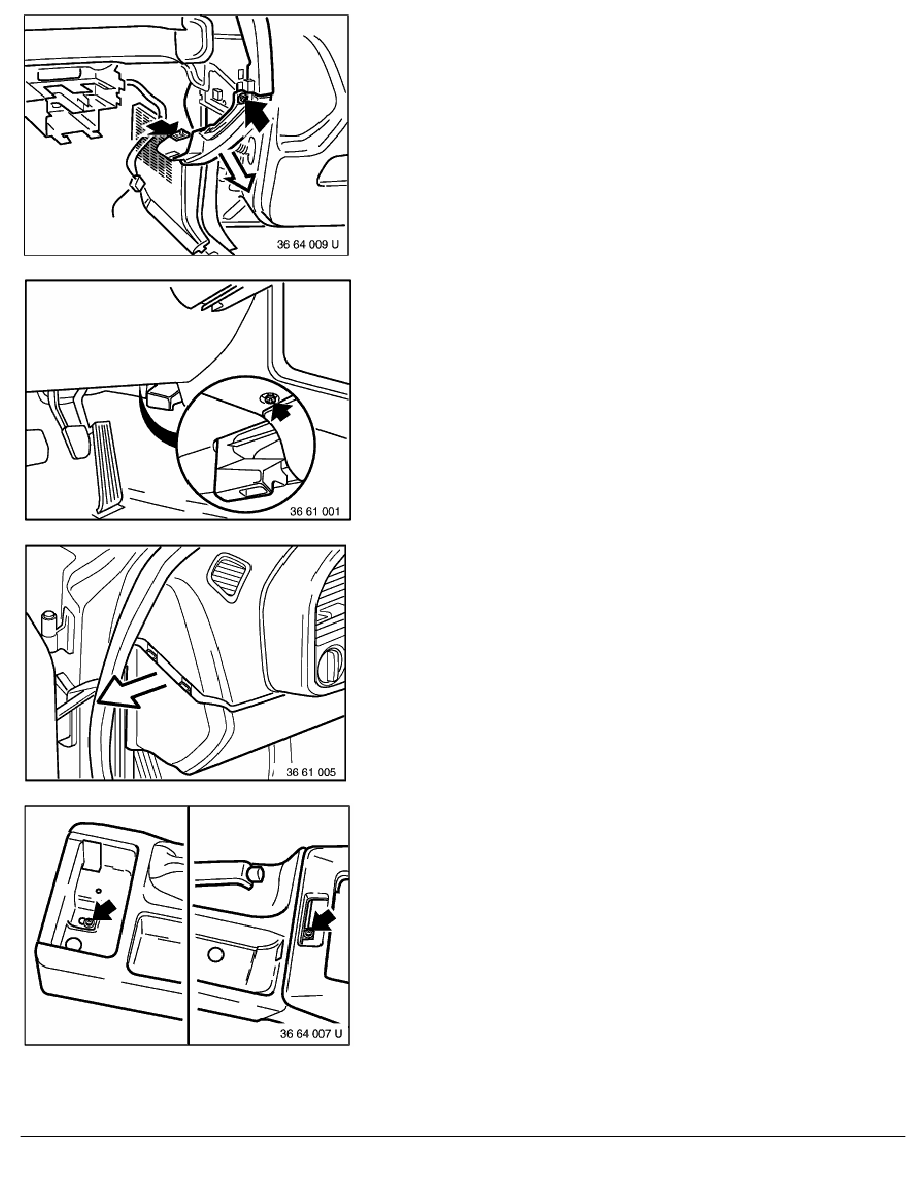 36 64 009 U

36 61 001

36 61 005

36 64 007 U