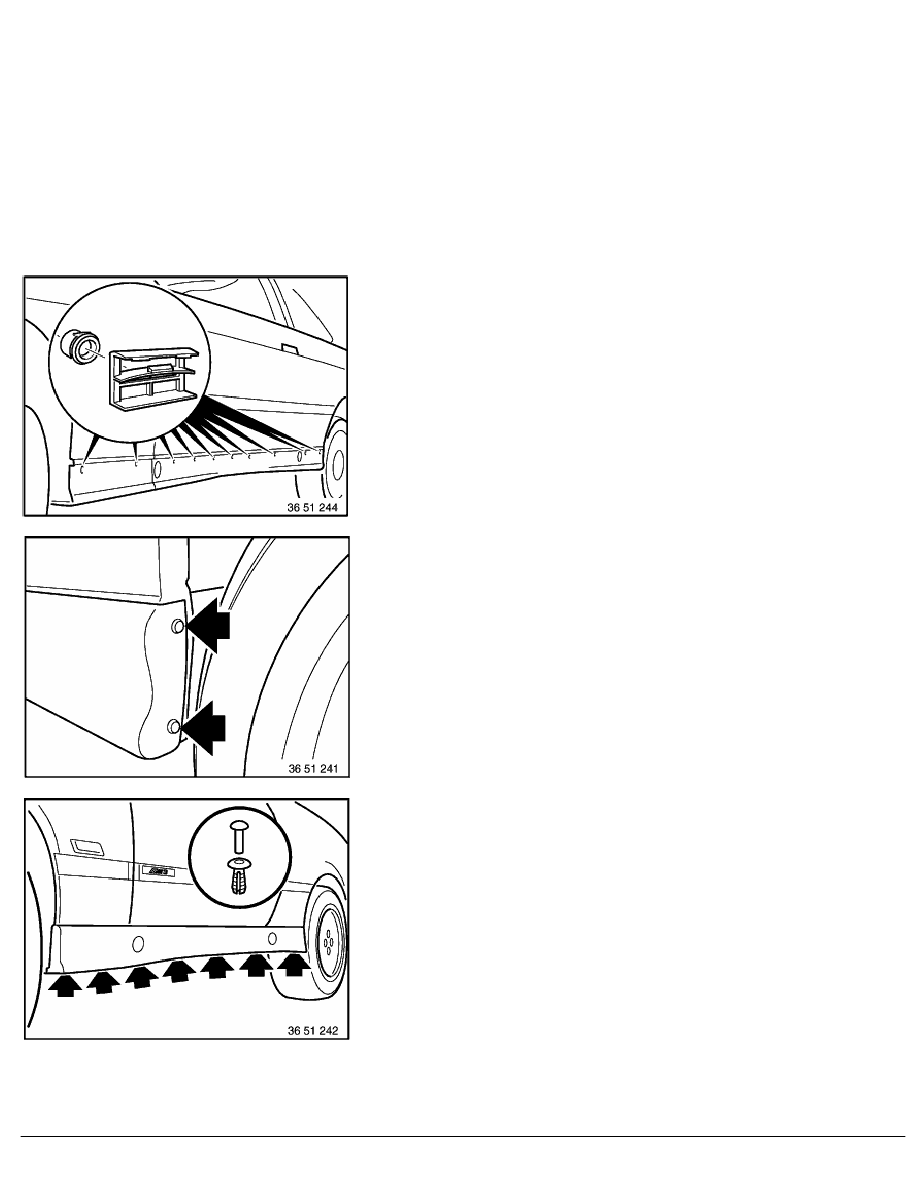 36 51 244

36 51 241

36 51 242