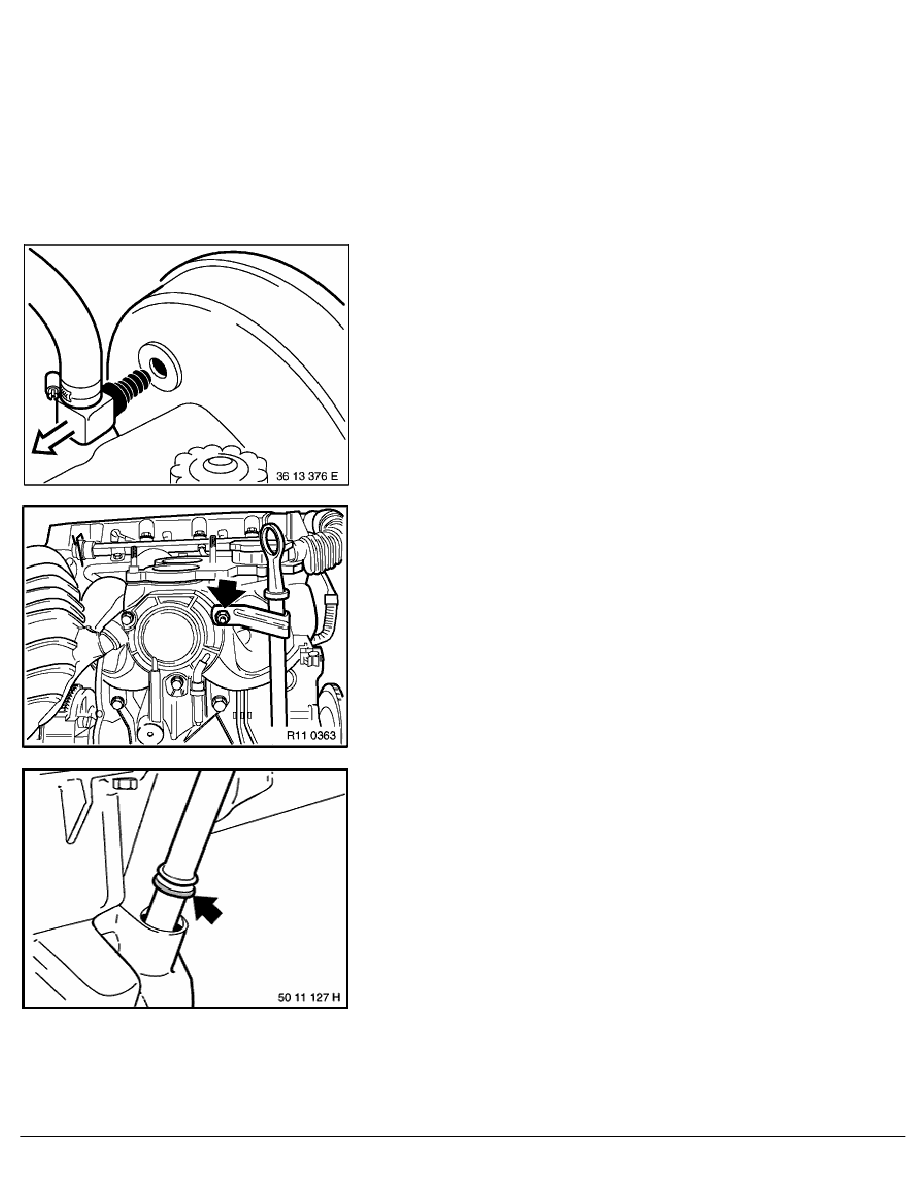 36 13 376 E

R11 0363

50 11 127 H