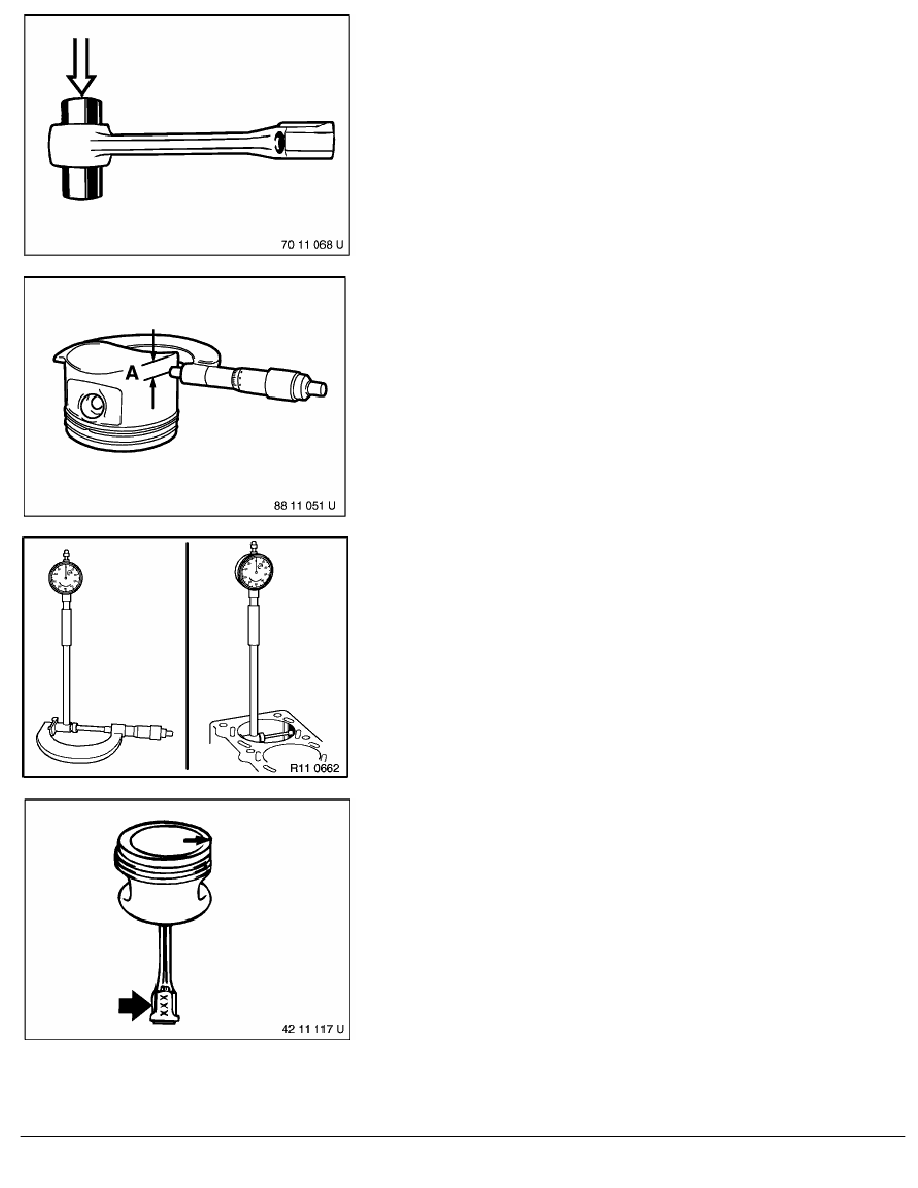 70 11 068 U

A

88 11 051 U

R11 0662

XXX

42 11 117 U